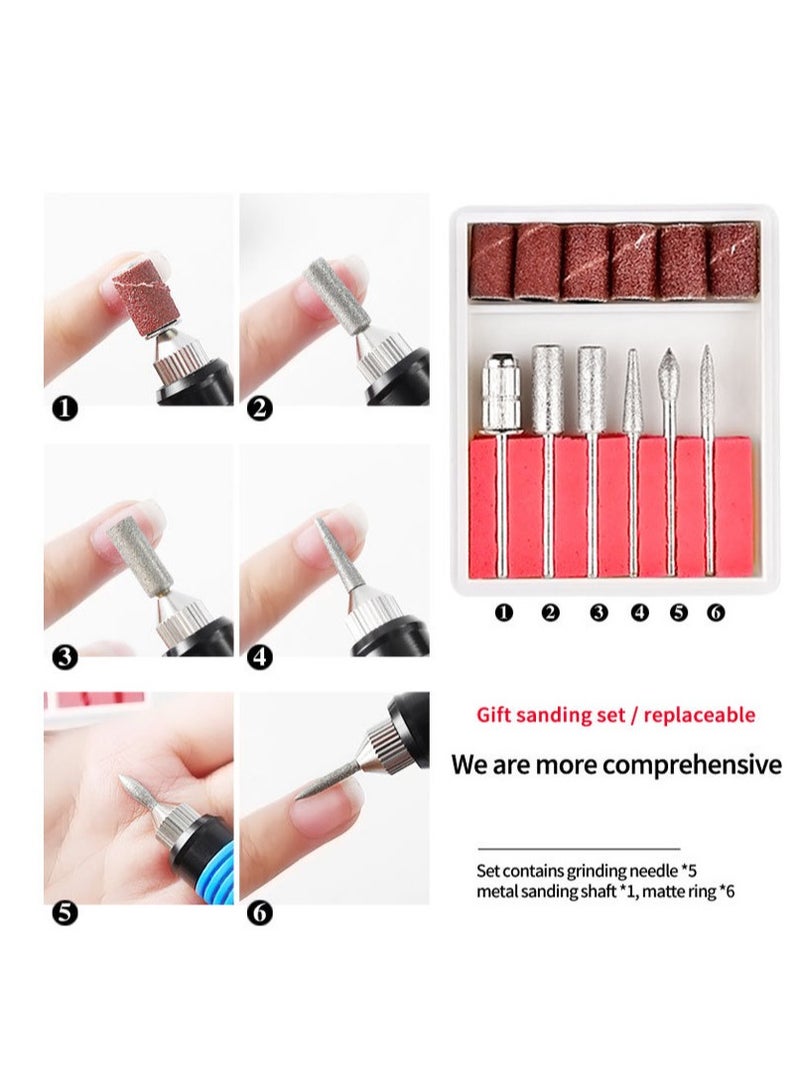 ❶ ❷

❸ ❹

❺ ❻

❶ ❷ ❸ ❹ ❺ ❻

Gift sanding set / replaceable

We are more comprehensive

Set contains grinding needle *5
metal sanding shaft *1, matte ring *6