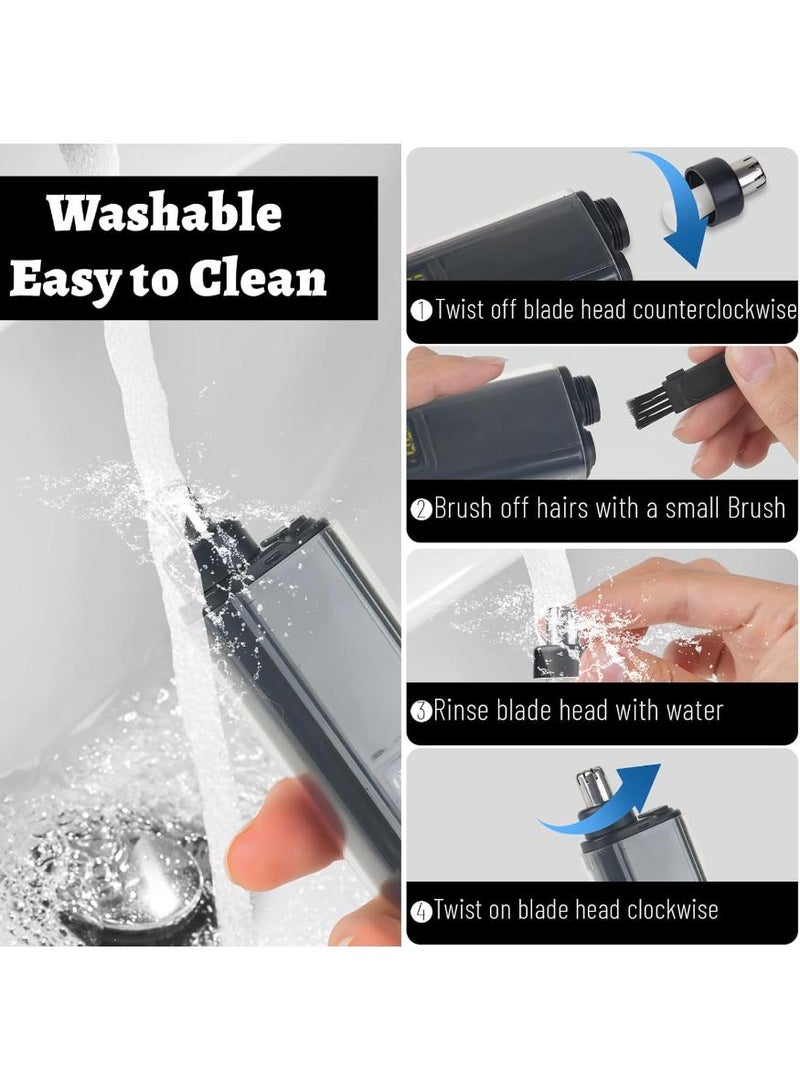 Washable
Easy to Clean

1 Twist off blade head counterclockwise

2 Brush off hairs with a small Brush

3 Rinse blade head with water

4 Twist on blade head clockwise