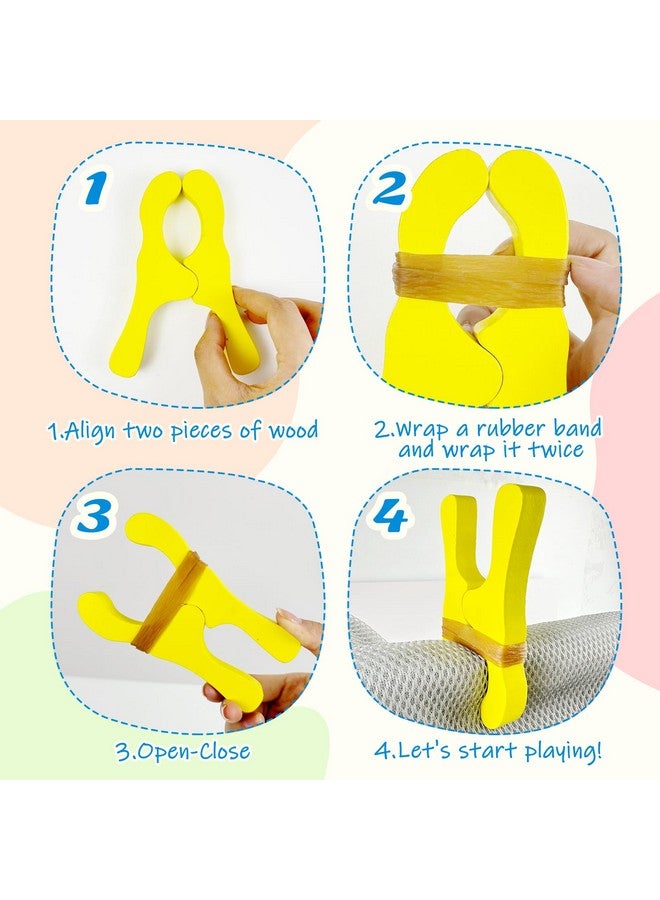 1

1.Align two pieces of wood

2

2.Wrap a rubber band and wrap it twice

3

3.Open-Close

4

4.Let's start playing!