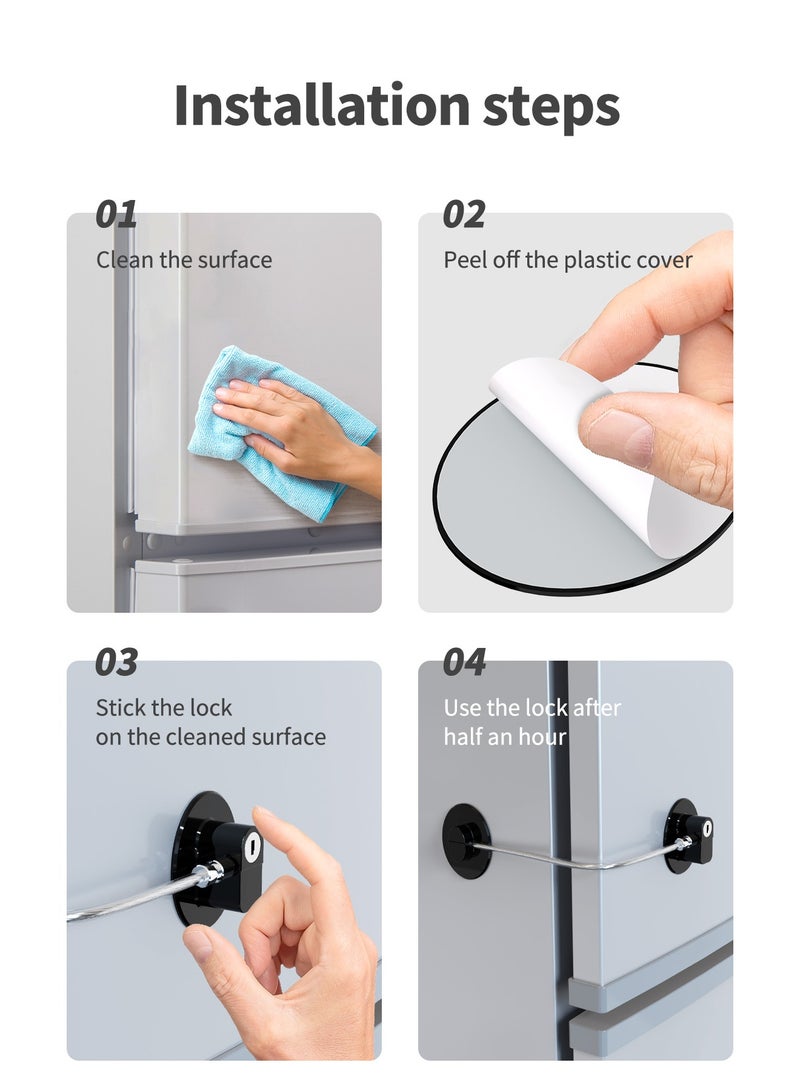 Installation steps

01
Clean the surface

02
Peel off the plastic cover

03
Stick the lock on the cleaned surface

04
Use the lock after half an hour