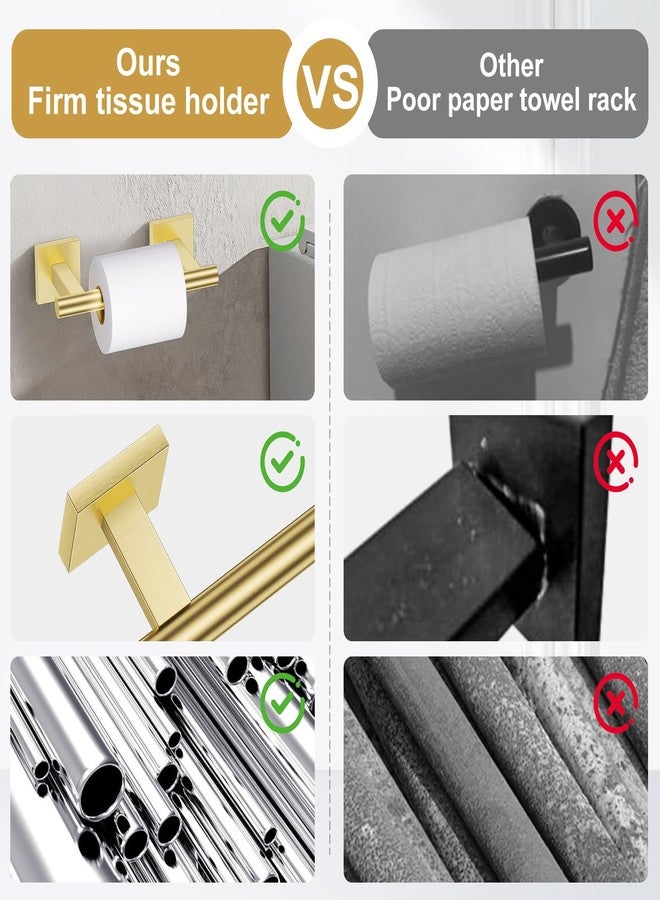 Ours
Firm tissue holder

VS

Other
Poor paper towel rack