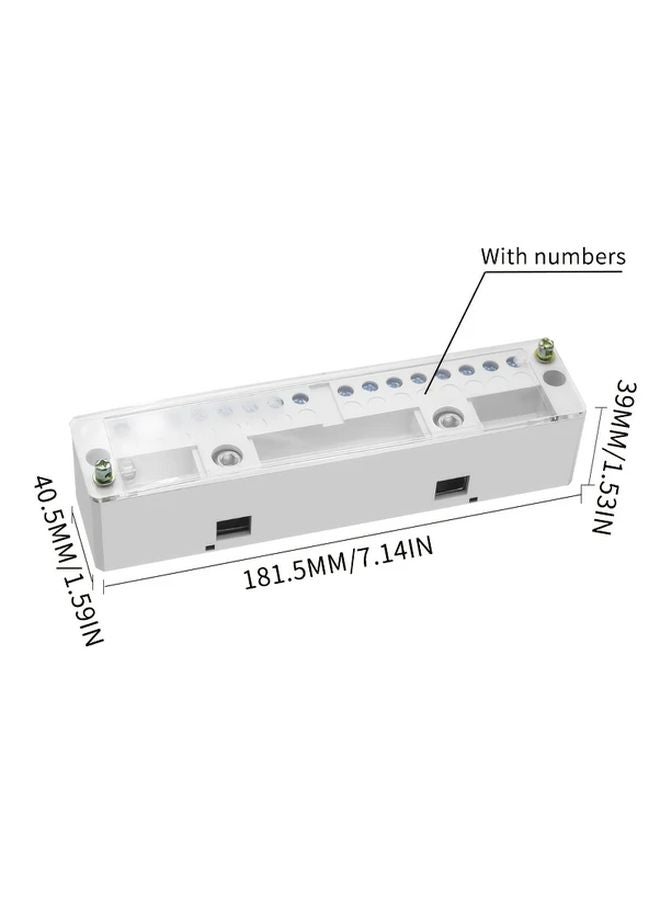 With numbers

39MM/1.53IN

40.5MM/1.59IN

181.5MM/7.14IN