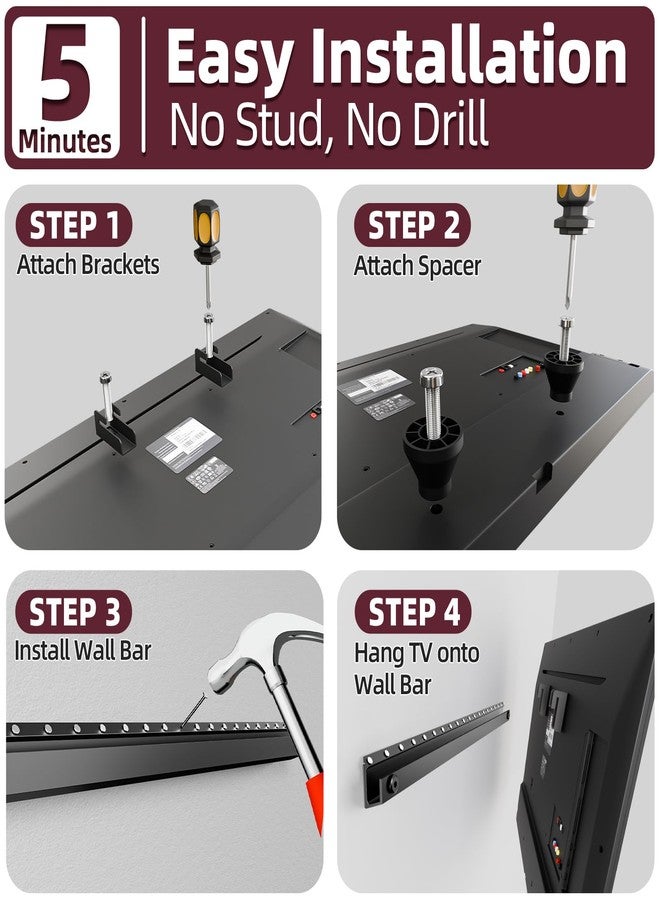 5
Minutes

Easy Installation
No Stud, No Drill

STEP 1
Attach Brackets

STEP 2
Attach Spacer

STEP 3
Install Wall Bar

STEP 4
Hang TV onto Wall Bar