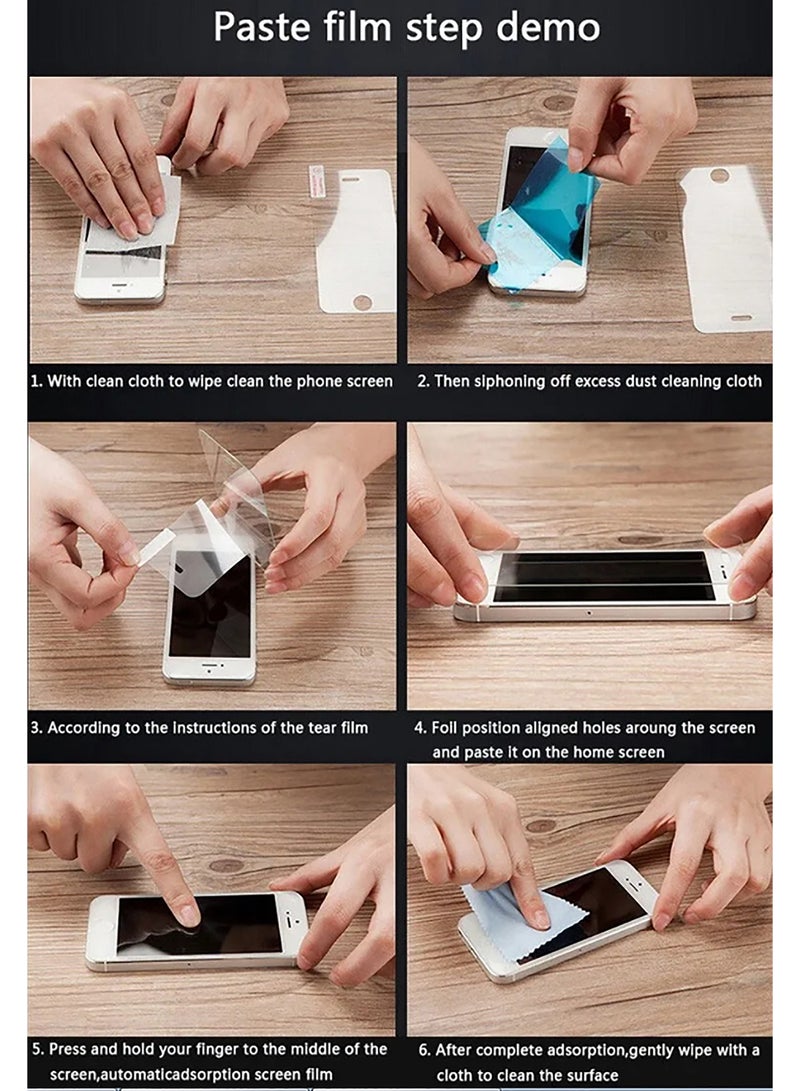 Paste film step demo

1. With clean cloth to wipe clean the phone screen

2. Then siphoning off excess dust cleaning cloth

3. According to the instructions of the tear film

4. Foil position aligned holes aroung the screen and paste it on the home screen

5. Press and hold your finger to the middle of the screen,automaticadsorption screen film

6. After complete adsorption,gently wipe with a cloth to clean the surface