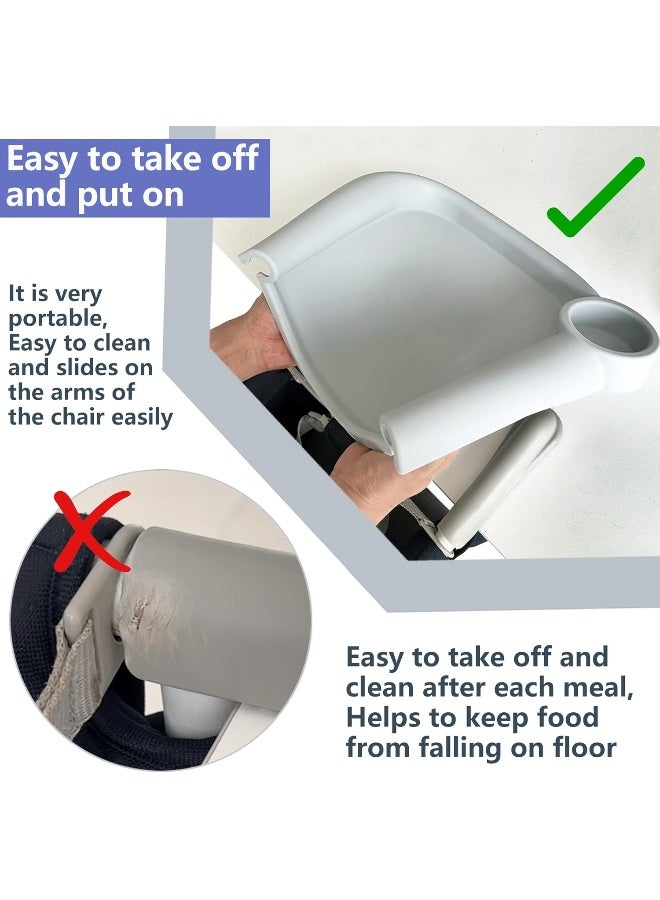 Easy to take off and put on

It is very portable, Easy to clean and slides on the arms of the chair easily

Easy to take off and clean after each meal, Helps to keep food from falling on floor