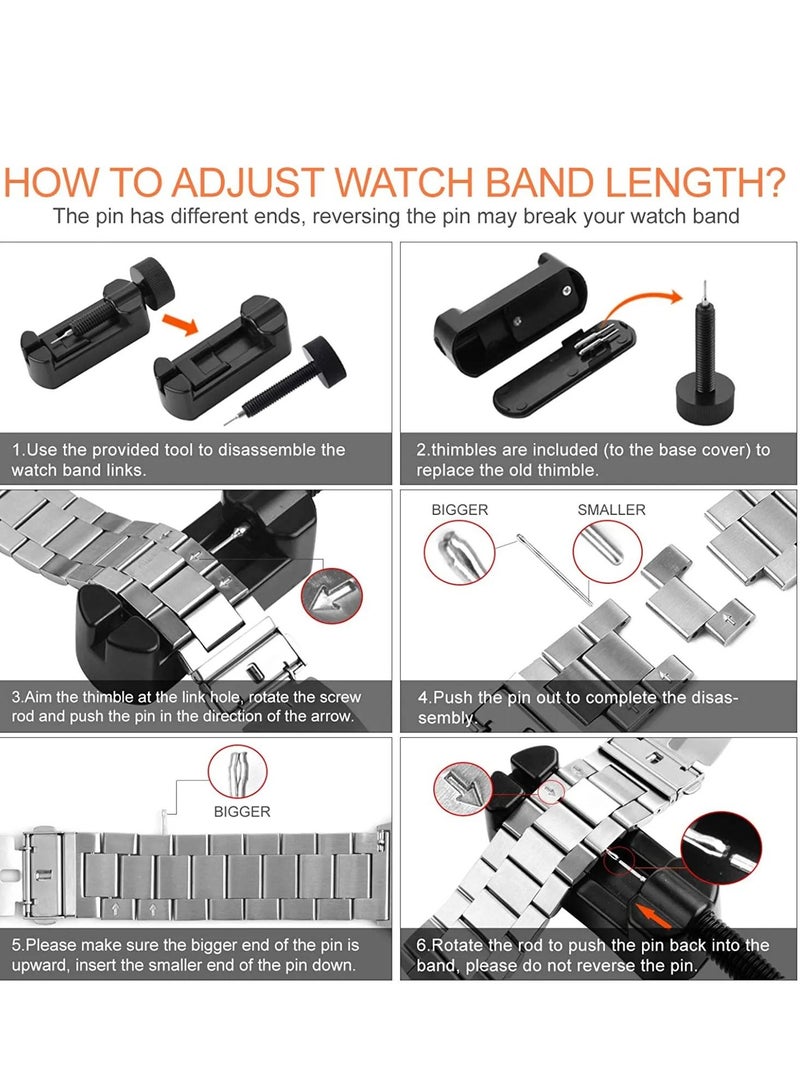 HOW TO ADJUST WATCH BAND LENGTH?
The pin has different ends, reversing the pin may break your watch band

1.Use the provided tool to disassemble the watch band links.

2.thimbles are included (to the base cover) to replace the old thimble.

3.Aim the thimble at the link hole, rotate the screw rod and push the pin in the direction of the arrow.

BIGGER

SMALLER

4.Push the pin out to complete the disassembly.

BIGGER

5.Please make sure the bigger end of the pin is upward, insert the smaller end of the pin down.

6.Rotate the rod to push the pin back into the band, please do not reverse the pin.