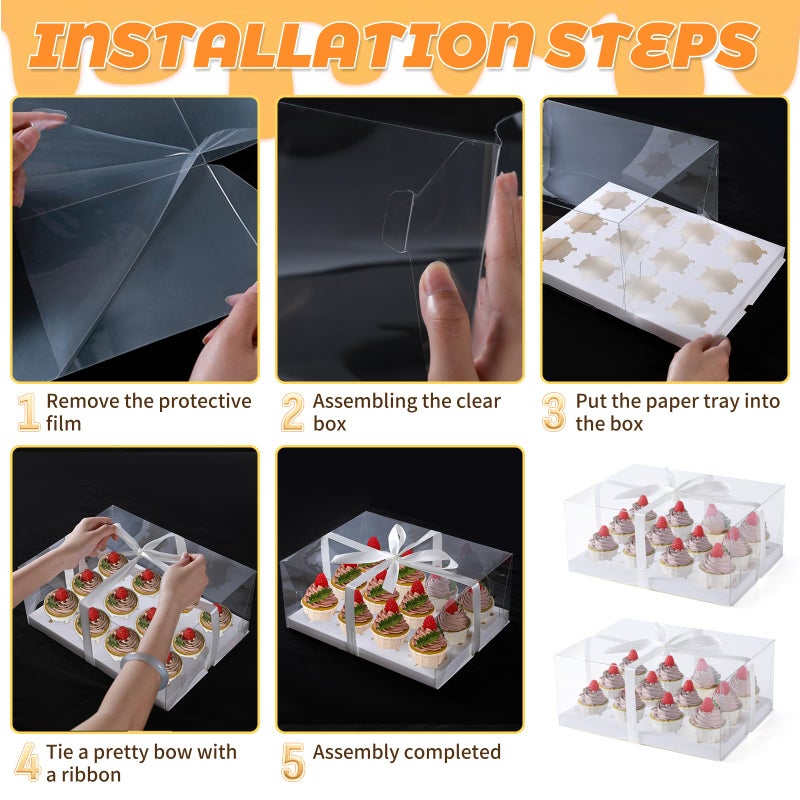 INSTALLATION STEPS

1 Remove the protective film

2 Assembling the clear box

3 Put the paper tray into the box

4 Tie a pretty bow with a ribbon

5 Assembly completed