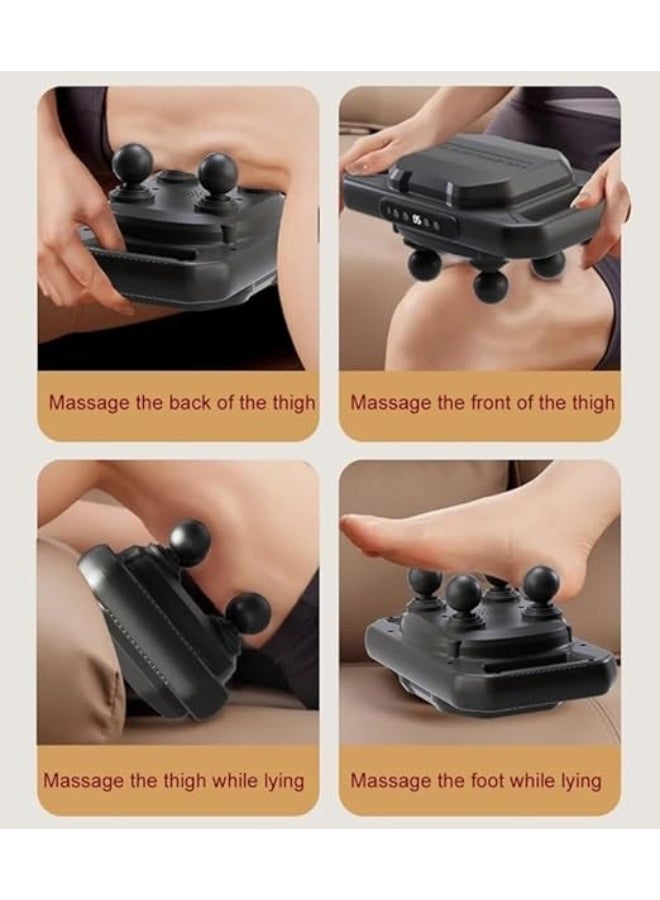 Massage the back of the thigh

Massage the front of the thigh

Massage the thigh while lying

Massage the foot while lying