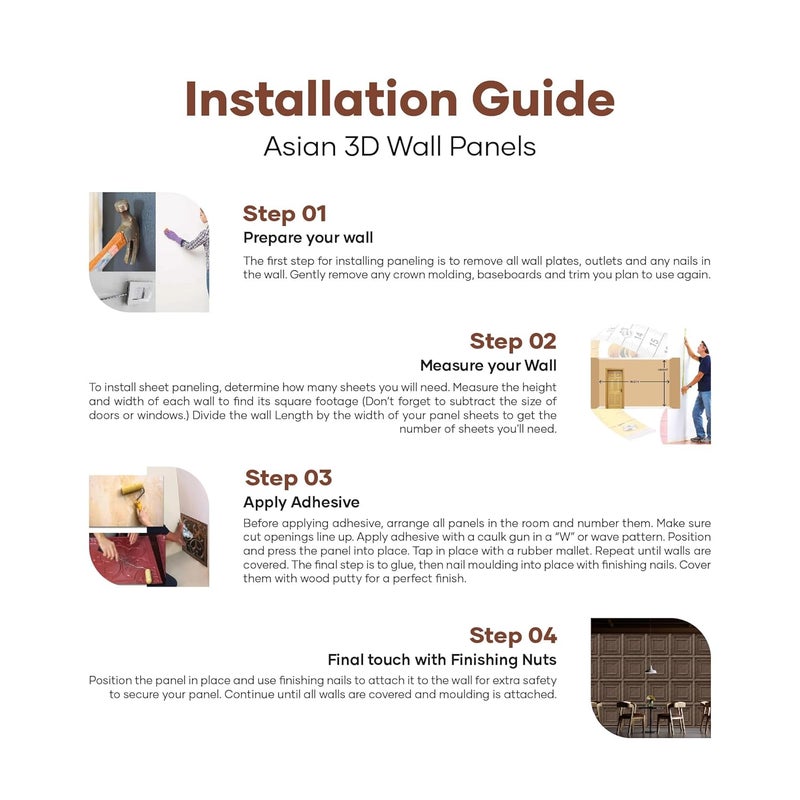 Installation Guide
Asian 3D Wall Panels

Step 01
Prepare your wall
The first step for installing paneling is to remove all wall plates, outlets and any nails in the wall. Gently remove any crown molding, baseboards and trim you plan to use again.

Step 02
Measure your Wall
To install sheet paneling, determine how many sheets you will need. Measure the height and width of each wall to find its square footage (Don't forget to subtract the size of doors or windows.) Divide the wall Length by the width of your panel sheets to get the number of sheets you'll need.

Step 03
Apply Adhesive
Before applying adhesive, arrange all panels in the room and number them. Make sure cut openings line up. Apply adhesive with a caulk gun in a "W" or wave pattern. Position and press the panel into place. Tap in place with a rubber mallet. Repeat until walls are covered. The final step is to glue, then nail moulding into place with finishing nails. Cover them with wood putty for a perfect finish.

Step 04
Final touch with Finishing Nuts
Position the panel in place and use finishing nails to attach it to the wall for extra safety to secure your panel. Continue until all walls are covered and moulding is attached.