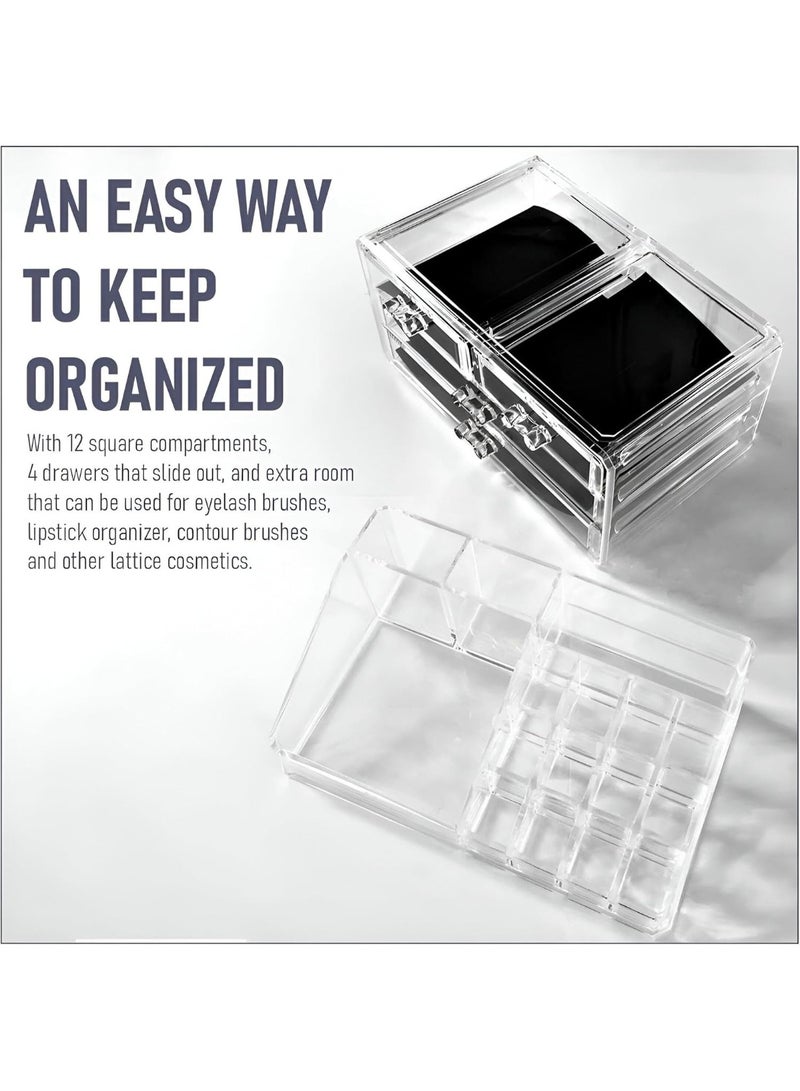 AN EASY WAY TO KEEP ORGANIZED

With 12 square compartments, 4 drawers that slide out, and extra room that can be used for eyelash brushes, lipstick organizer, contour brushes and other lattice cosmetics.