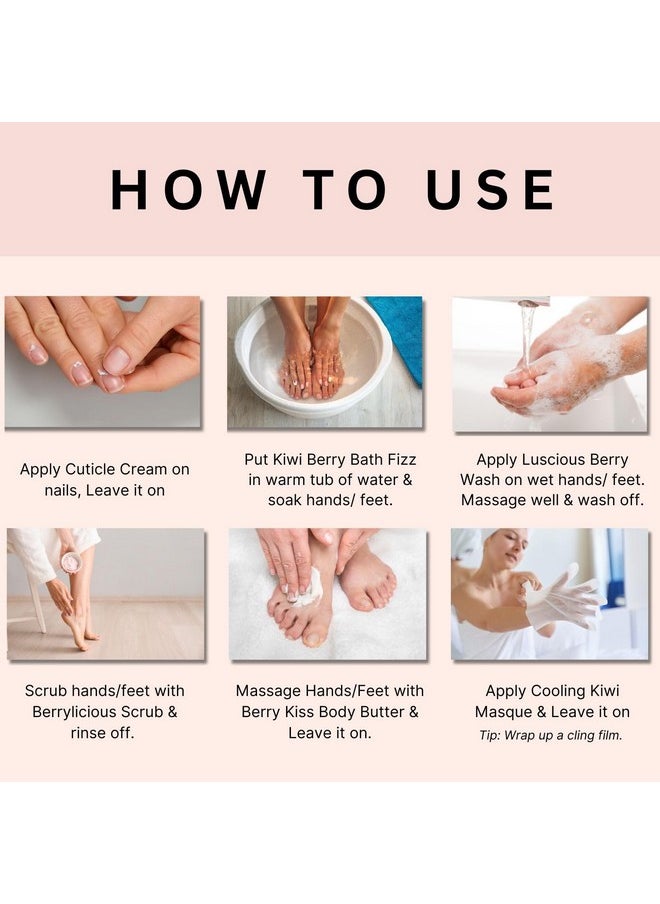 HOW TO USE

Apply Cuticle Cream on nails, Leave it on

Put Kiwi Berry Bath Fizz in warm tub of water & soak hands/ feet.

Apply Luscious Berry Wash on wet hands/ feet. Massage well & wash off.

Scrub hands/feet with Berrylicious Scrub & rinse off.

Massage Hands/Feet with Berry Kiss Body Butter & Leave it on.

Apply Cooling Kiwi Masque & Leave it on

Tip: Wrap up a cling film.