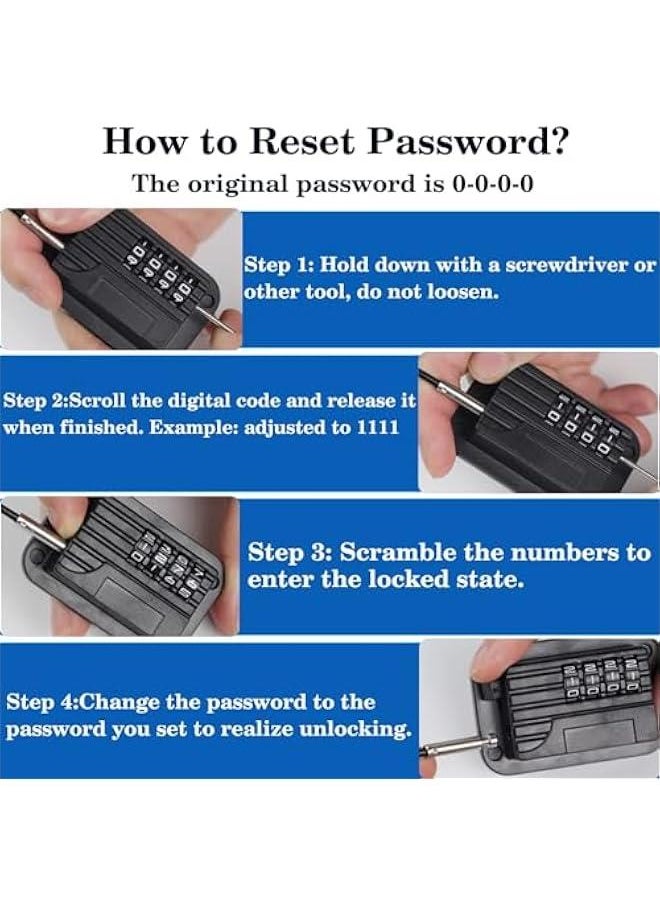 How to Reset Password?

The original password is 0-0-0-0

Step 1: Hold down with a screwdriver or other tool, do not loosen.

Step 2:Scroll the digital code and release it when finished. Example: adjusted to 1111

Step 3: Scramble the numbers to enter the locked state.

Step 4:Change the password to the password you set to realize unlocking.