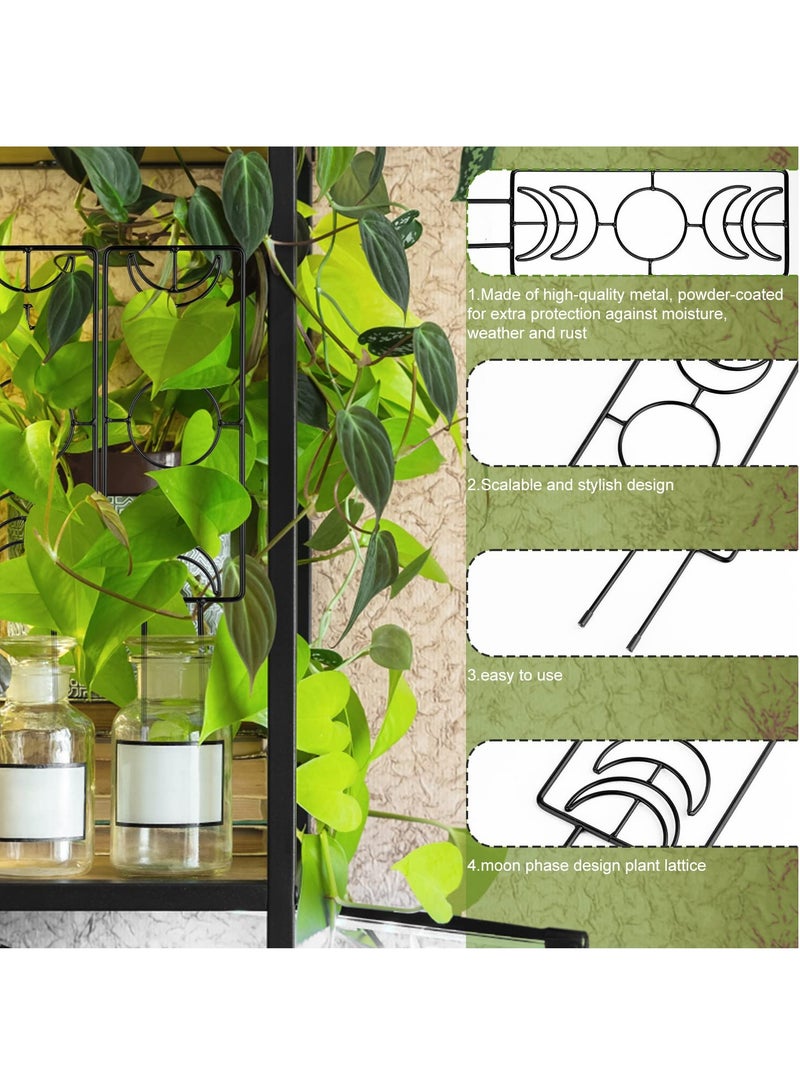 1.Made of high-quality metal, powder-coated for extra protection against moisture, weather and rust

2.Scalable and stylish design

3.easy to use

4.moon phase design plant lattice