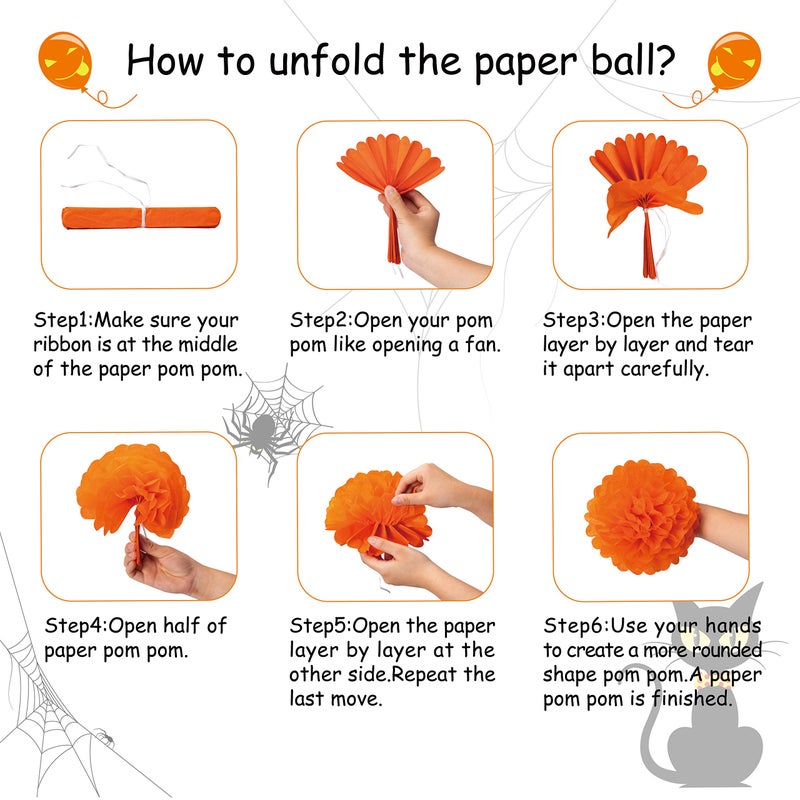 How to unfold the paper ball?

Step1:Make sure your ribbon is at the middle of the paper pom pom.

Step2:Open your pom pom like opening a fan.

Step3:Open the paper layer by layer and tear it apart carefully.

Step4:Open half of paper pom pom.

Step5:Open the paper layer by layer at the other side.Repeat the last move.

Step6:Use your hands to create a more rounded shape pom pom.A paper pom pom is finished.