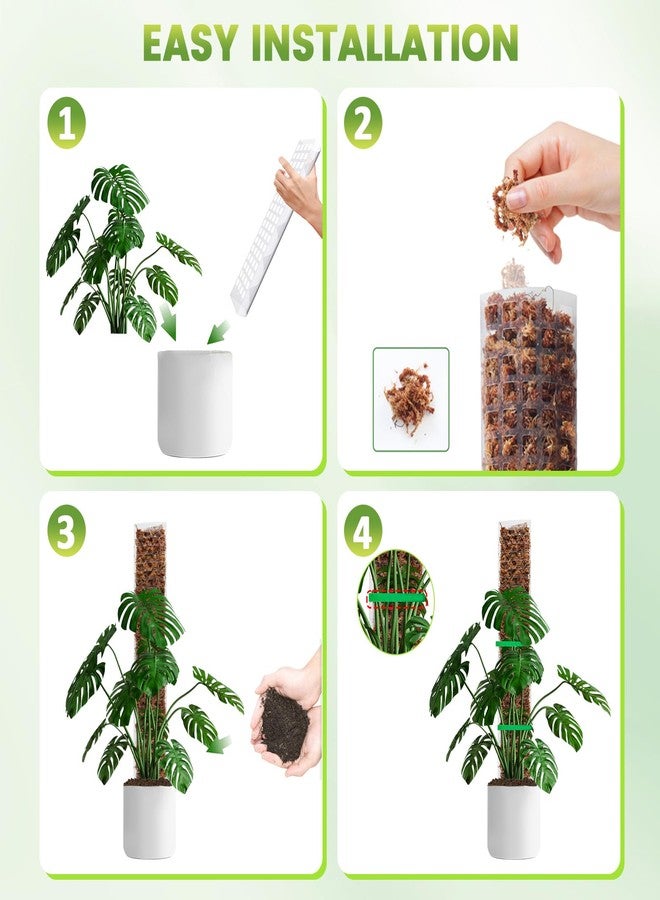 EASY INSTALLATION

1

2

3

4