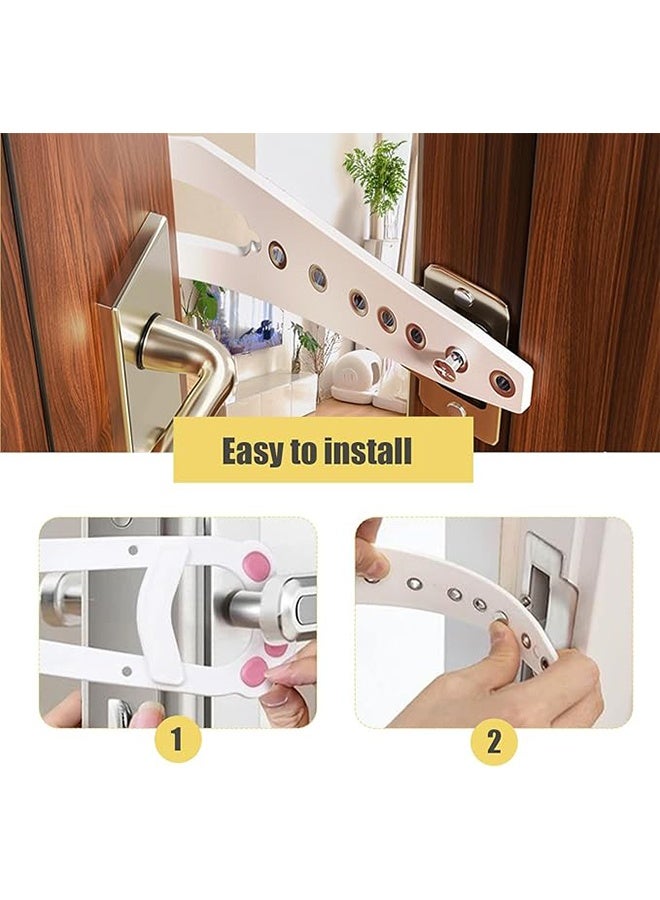 Easy to install

1

2