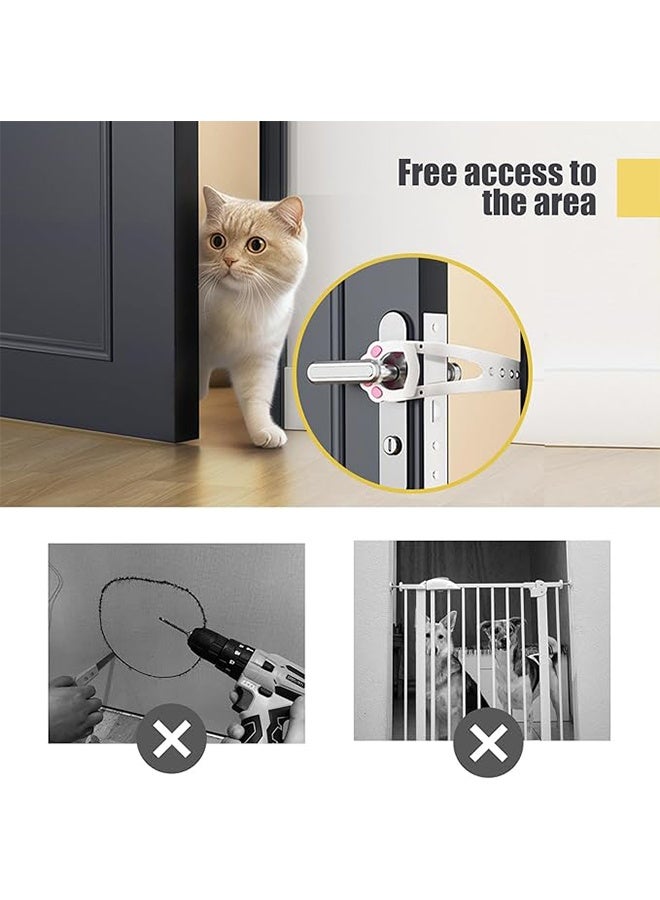 Free access to the area