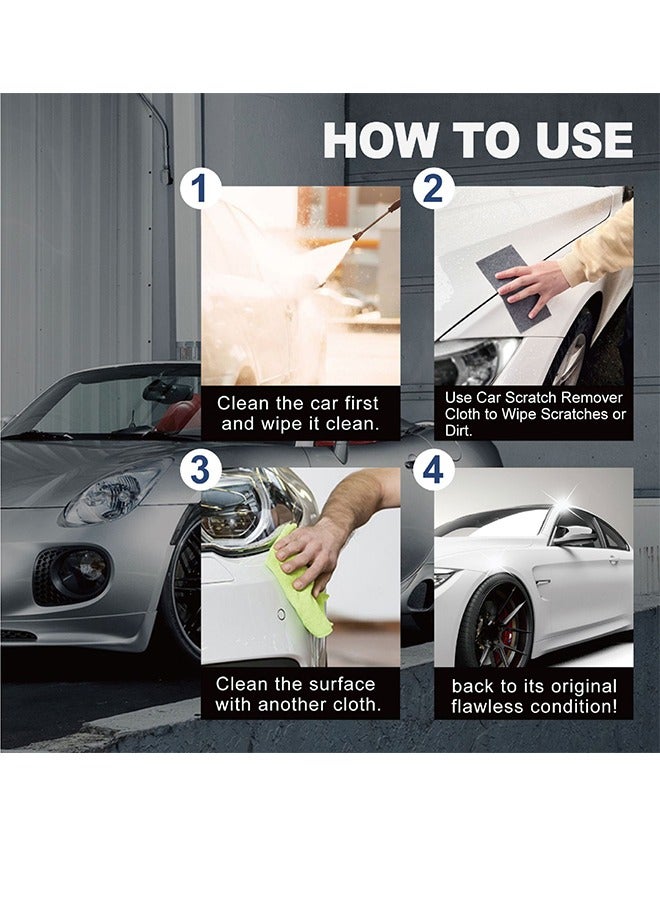 HOW TO USE

1

Clean the car first and wipe it clean.

2

Use Car Scratch Remover Cloth to Wipe Scratches or Dirt.

3

Clean the surface with another cloth.

4

back to its original flawless condition!