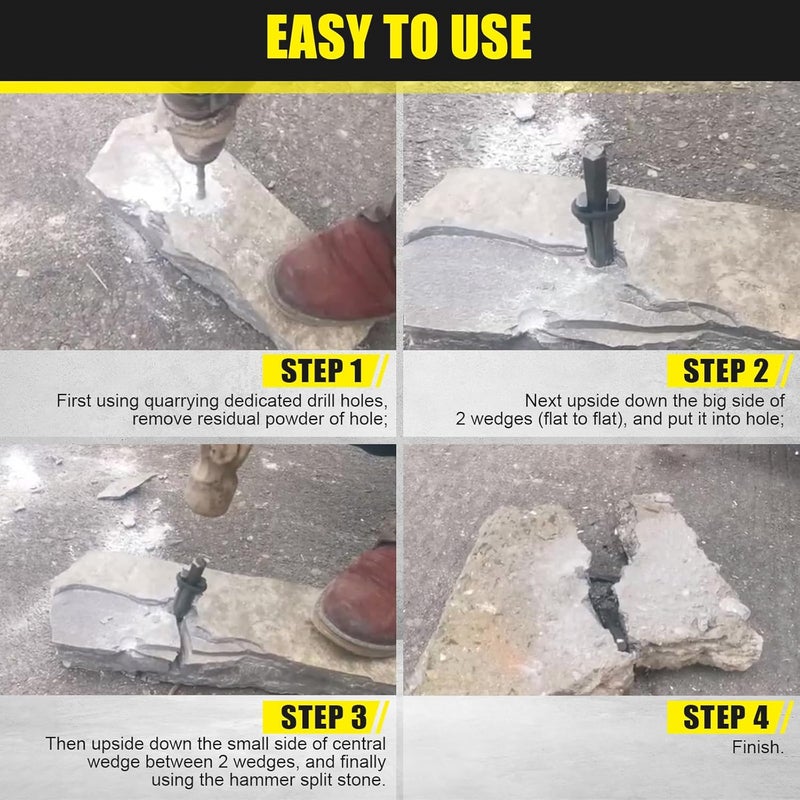 EASY TO USE

STEP 1

First using quarrying dedicated drill holes, remove residual powder of hole;

STEP 2

Next upside down the big side of 2 wedges (flat to flat), and put it into hole;

STEP 3

Then upside down the small side of central wedge between 2 wedges, and finally using the hammer split stone.

STEP 4

Finish.