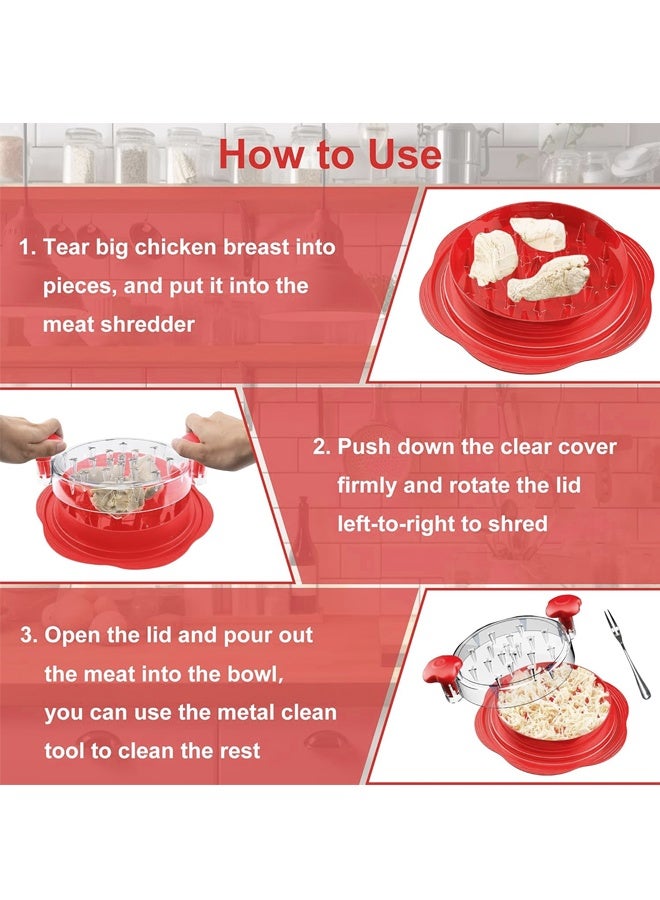 How to Use

1. Tear big chicken breast into pieces, and put it into the meat shredder

2. Push down the clear cover firmly and rotate the lid left-to-right to shred

3. Open the lid and pour out the meat into the bowl, you can use the metal clean tool to clean the rest