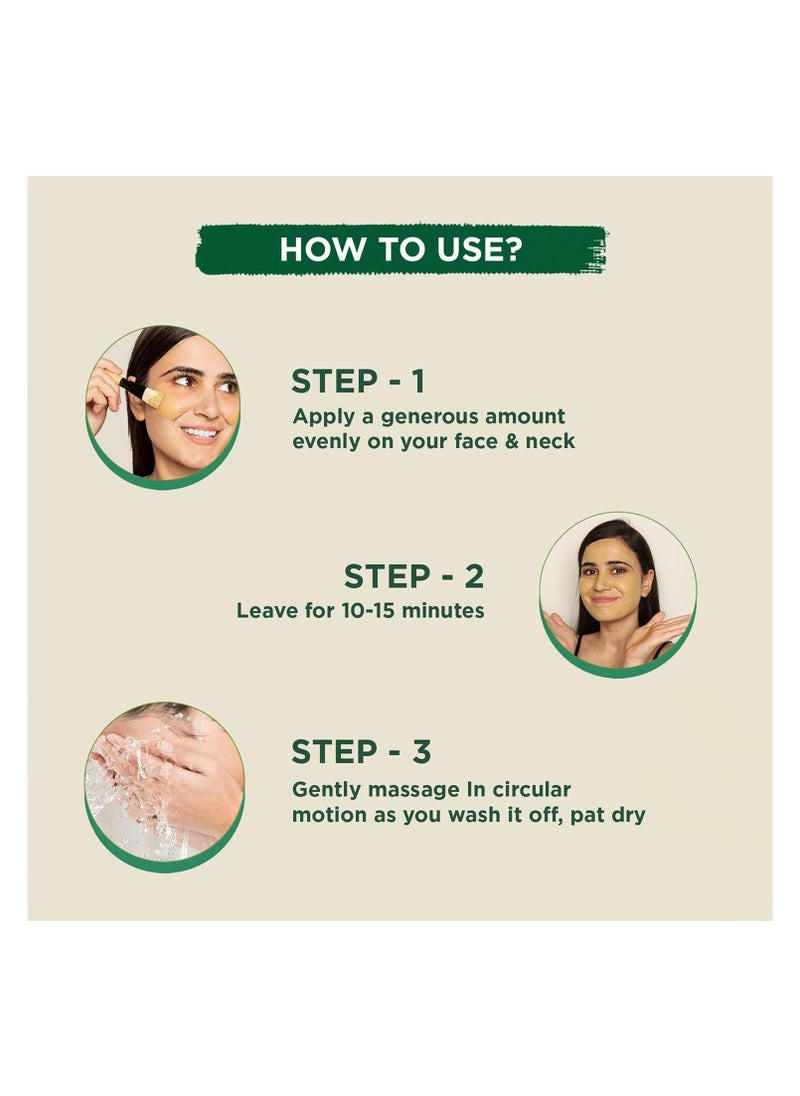 HOW TO USE?

STEP - 1
Apply a generous amount evenly on your face & neck

STEP - 2
Leave for 10-15 minutes

STEP - 3
Gently massage In circular motion as you wash it off, pat dry