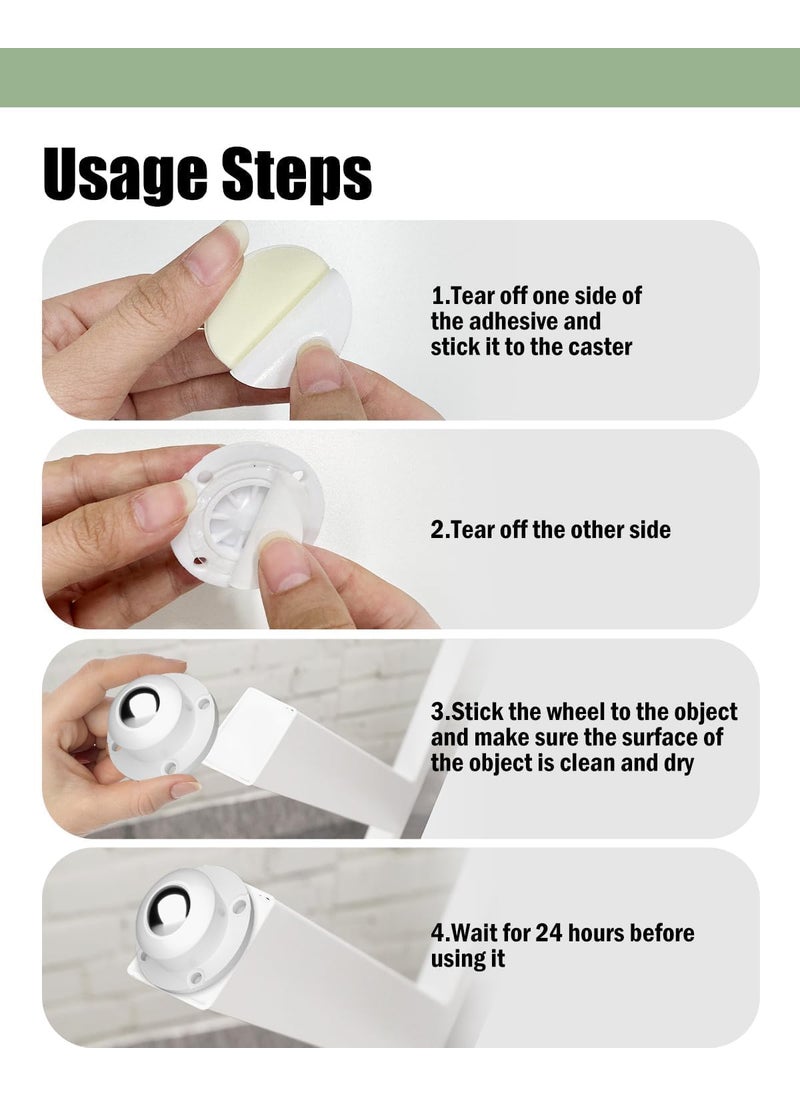 Usage Steps

1.Tear off one side of the adhesive and stick it to the caster

2.Tear off the other side

3.Stick the wheel to the object and make sure the surface of the object is clean and dry

4.Wait for 24 hours before using it