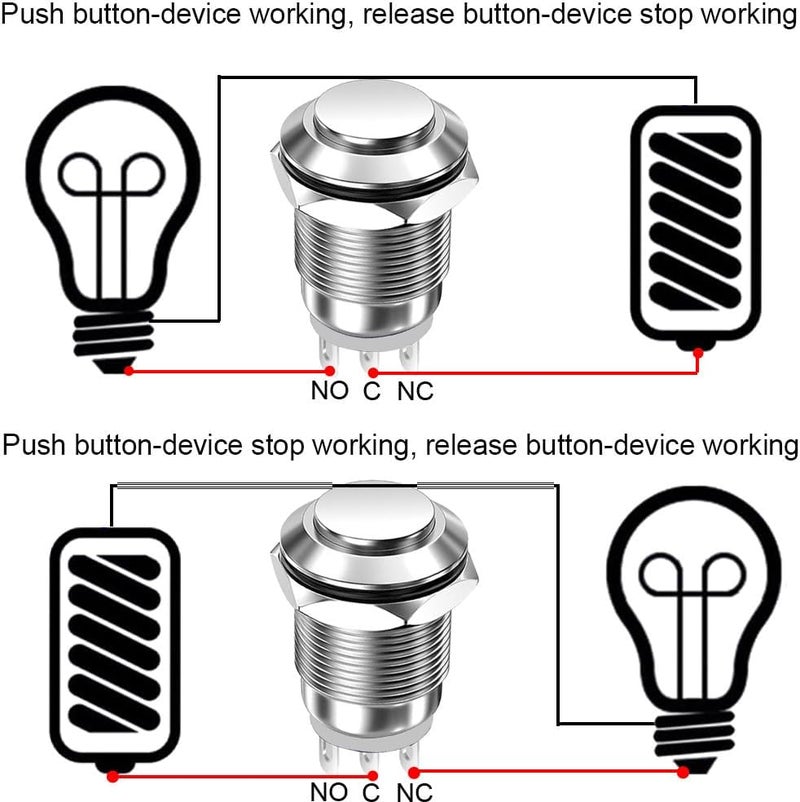 Push button-device working, release button-device stop working

NO C NC

Push button-device stop working, release button-device working

NO C NC