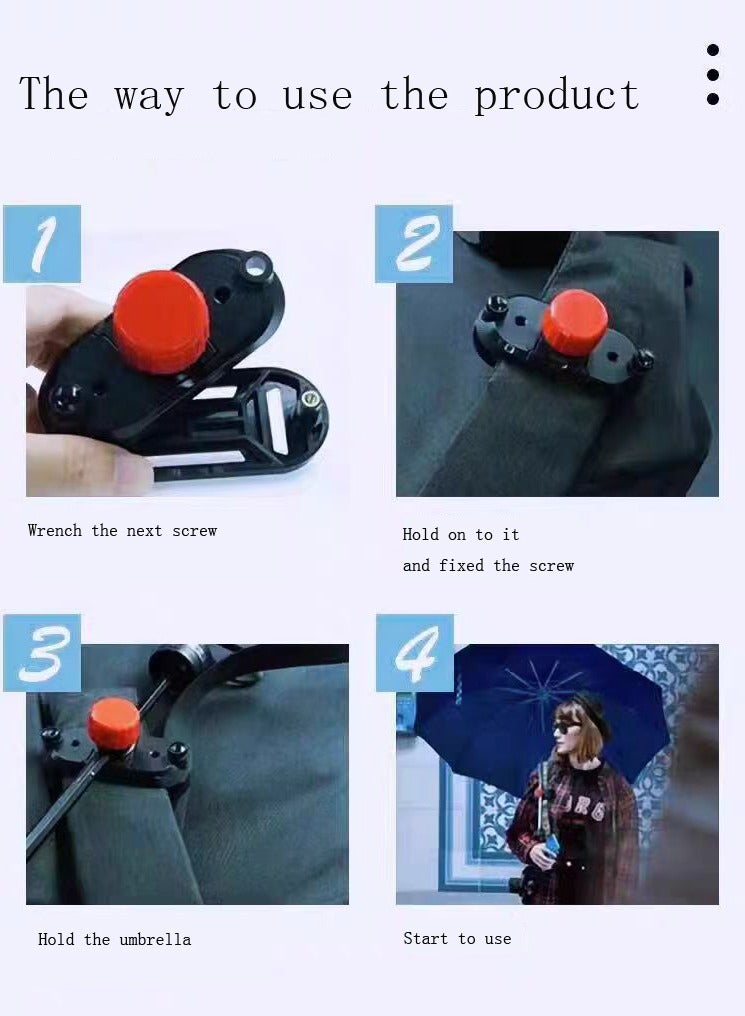 The way to use the product

1

Wrench the next screw

2

Hold on to it
and fixed the screw

3

Hold the umbrella

4

Start to use