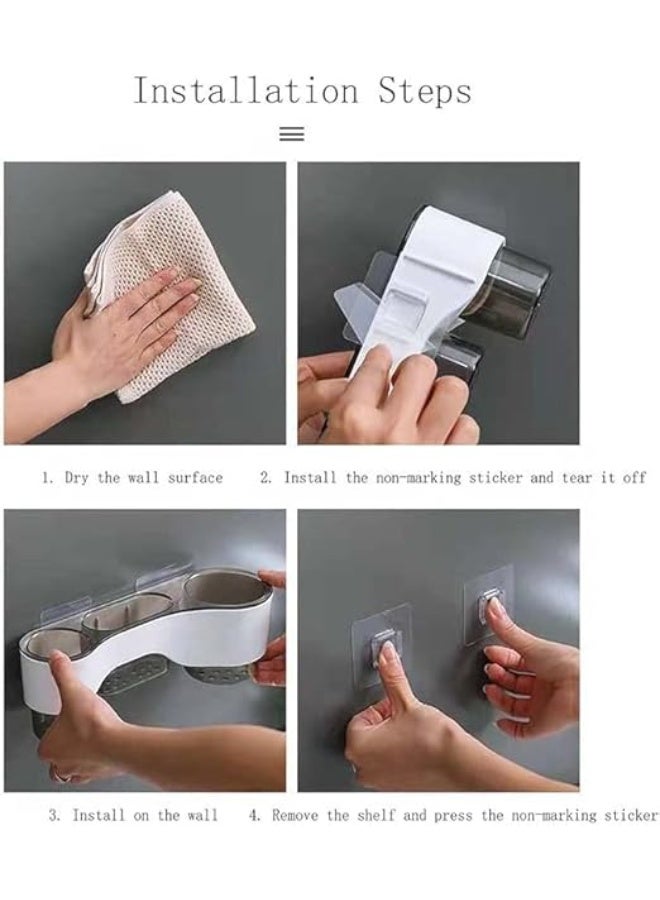 Installation Steps

1. Dry the wall surface

2. Install the non-marking sticker and tear it off

3. Install on the wall

4. Remove the shelf and press the non-marking sticker