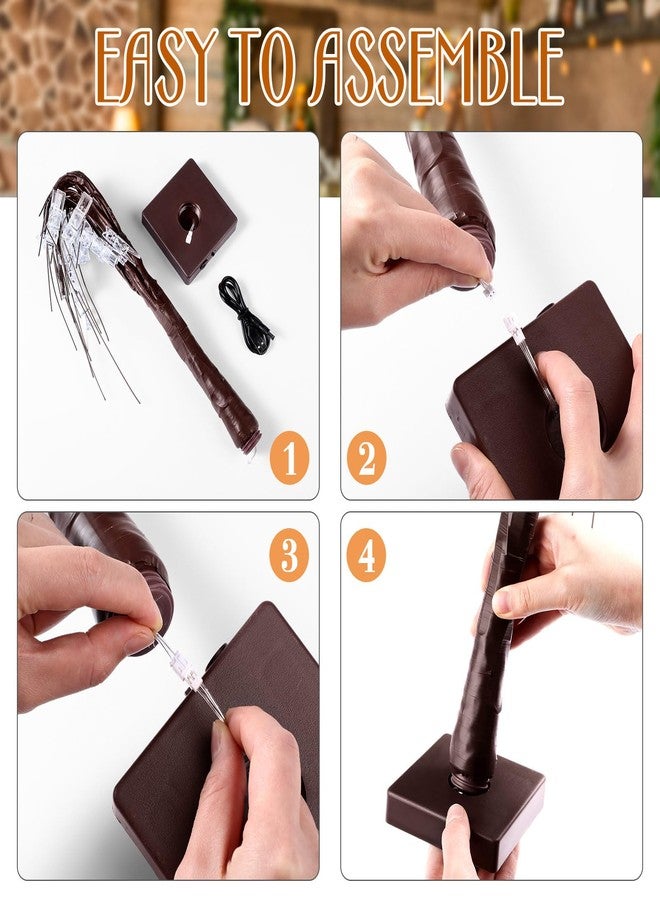 EASY TO ASSEMBLE

1

2

3

4