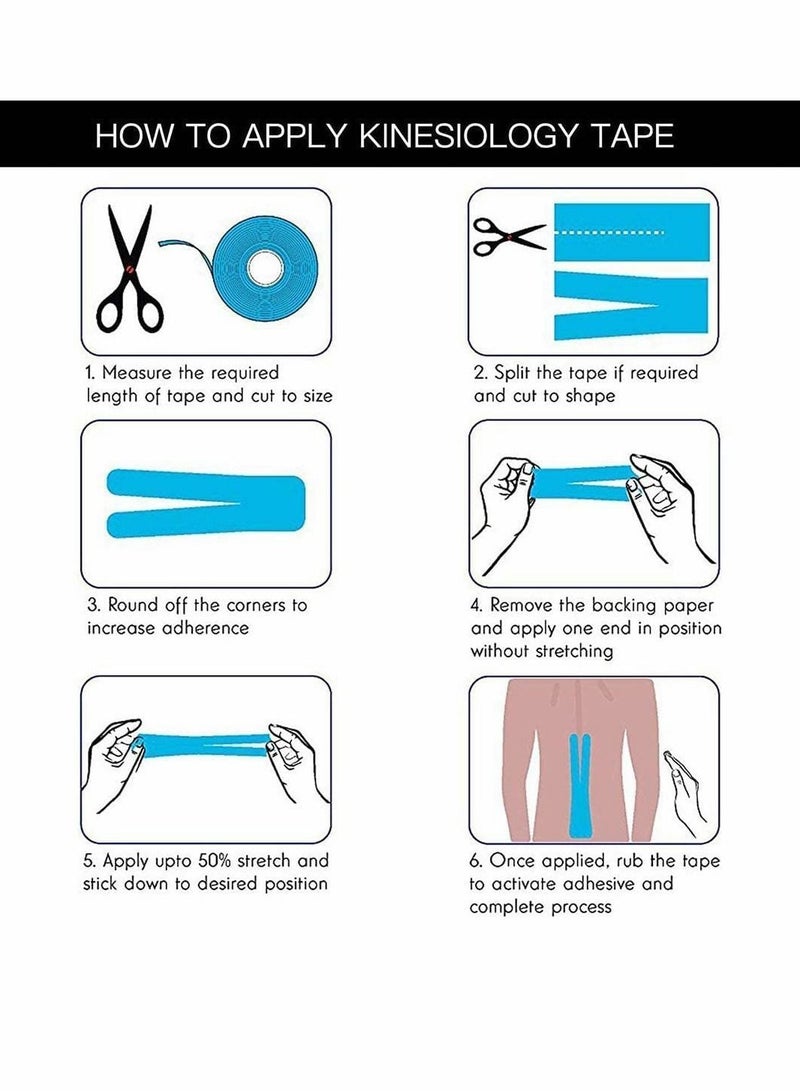 HOW TO APPLY KINESIOLOGY TAPE

1. Measure the required length of tape and cut to size

2. Split the tape if required and cut to shape

3. Round off the corners to increase adherence

4. Remove the backing paper and apply one end in position without stretching

5. Apply upto 50% stretch and stick down to desired position

6. Once applied, rub the tape to activate adhesive and complete process