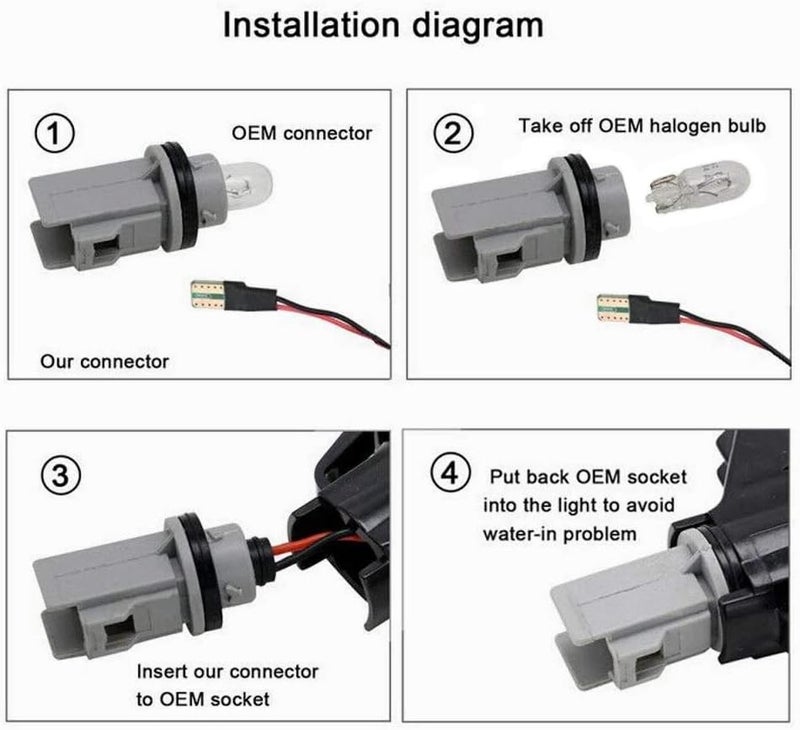 Installation diagram

①
OEM connector

Our connector

②
Take off OEM halogen bulb

③

Insert our connector to OEM socket

④
Put back OEM socket into the light to avoid water-in problem