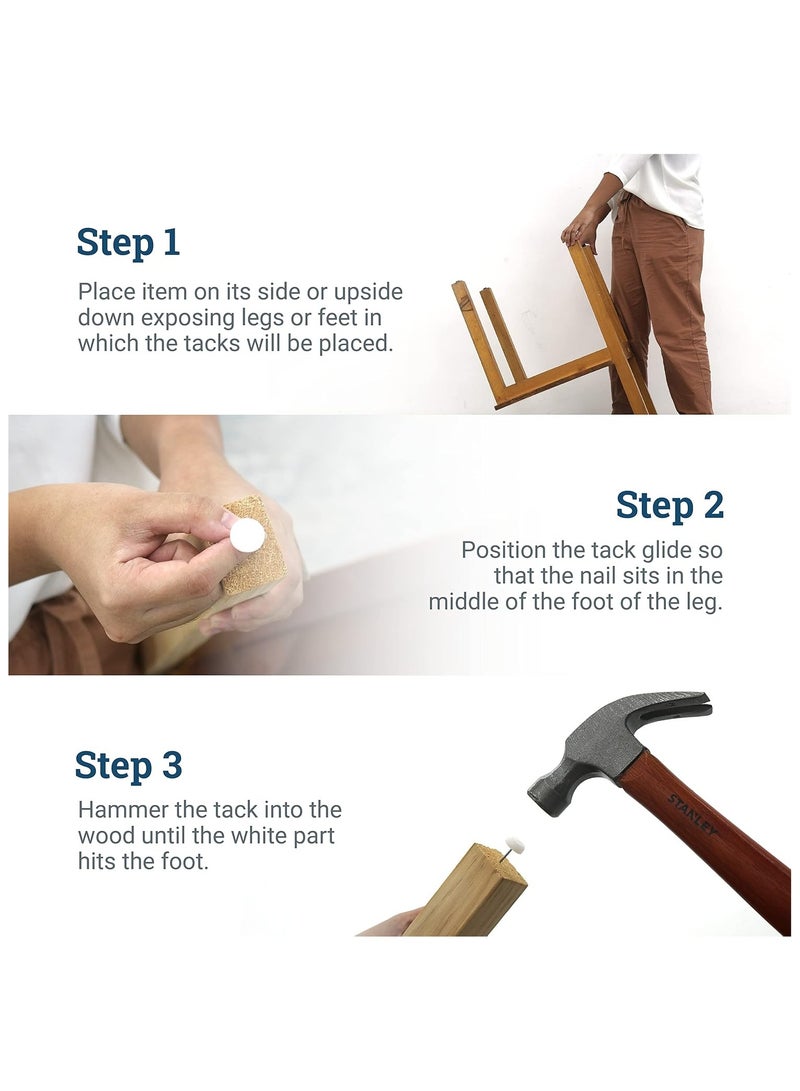 Step 1

Place item on its side or upside down exposing legs or feet in which the tacks will be placed.

Step 2

Position the tack glide so that the nail sits in the middle of the foot of the leg.

Step 3

Hammer the tack into the wood until the white part hits the foot.

STANLEY