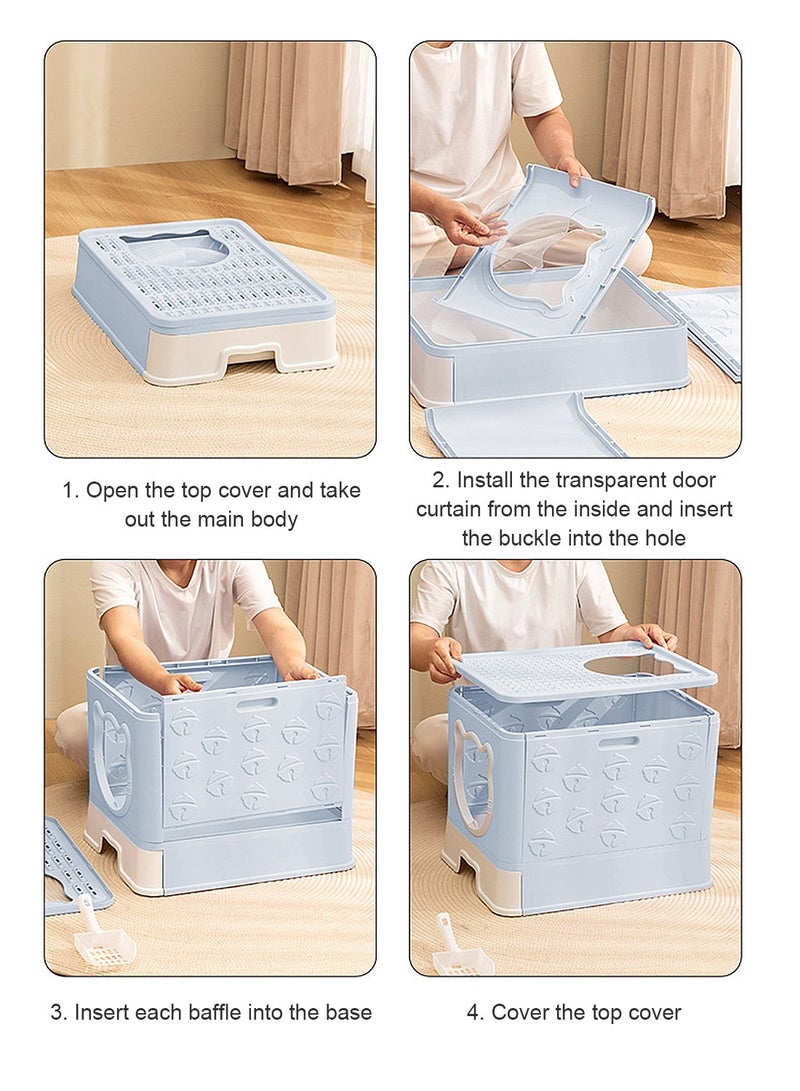 1. Open the top cover and take out the main body

2. Install the transparent door curtain from the inside and insert the buckle into the hole

3. Insert each baffle into the base

4. Cover the top cover