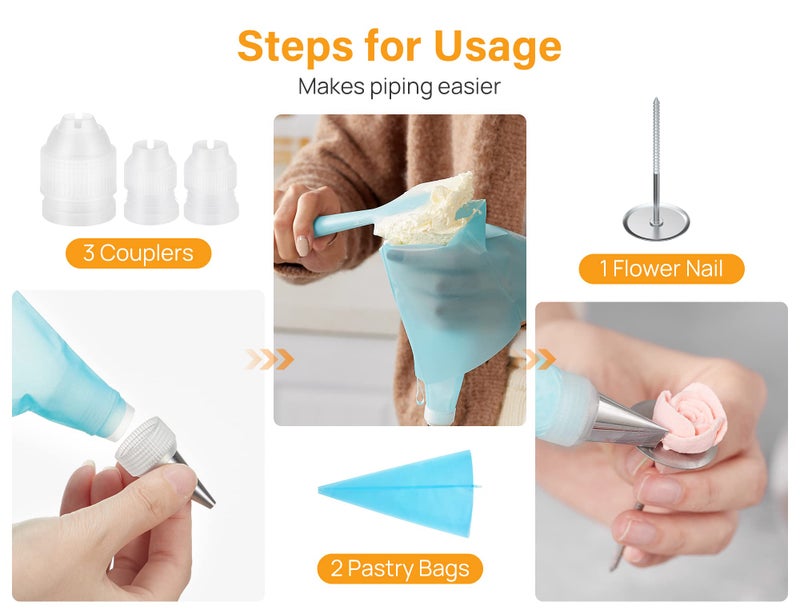 Steps for Usage
Makes piping easier

3 Couplers

1 Flower Nail

2 Pastry Bags