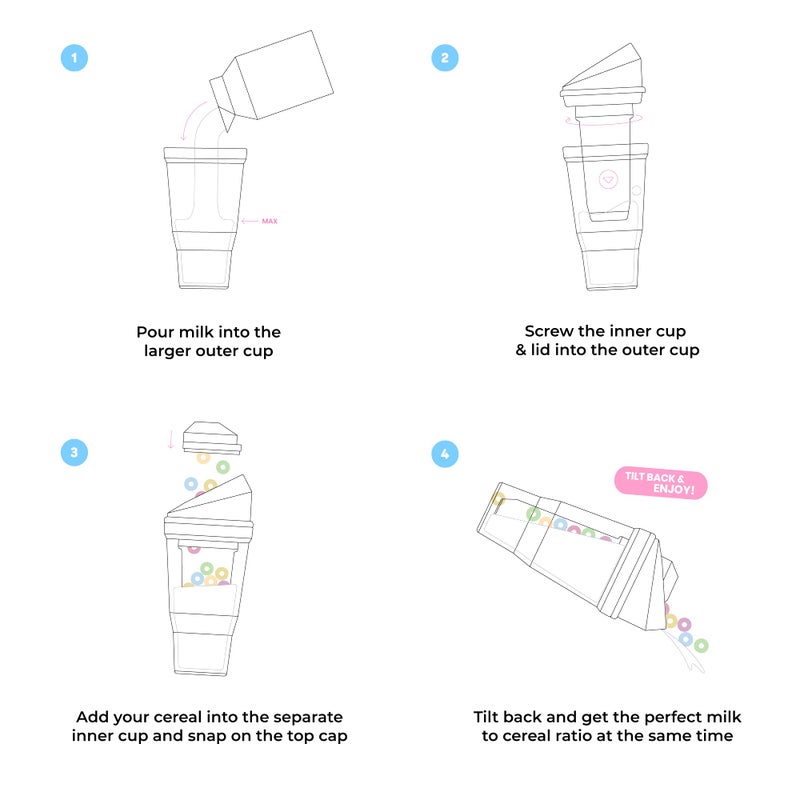 1

MAX

Pour milk into the larger outer cup

2

Screw the inner cup & lid into the outer cup

3

Add your cereal into the separate inner cup and snap on the top cap

4

TILT BACK & ENJOY!

Tilt back and get the perfect milk to cereal ratio at the same time