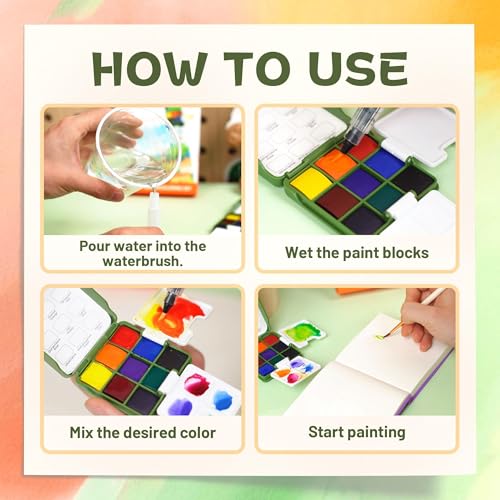 HOW TO USE

Pour water into the waterbrush.

Wet the paint blocks

Mix the desired color

Start painting