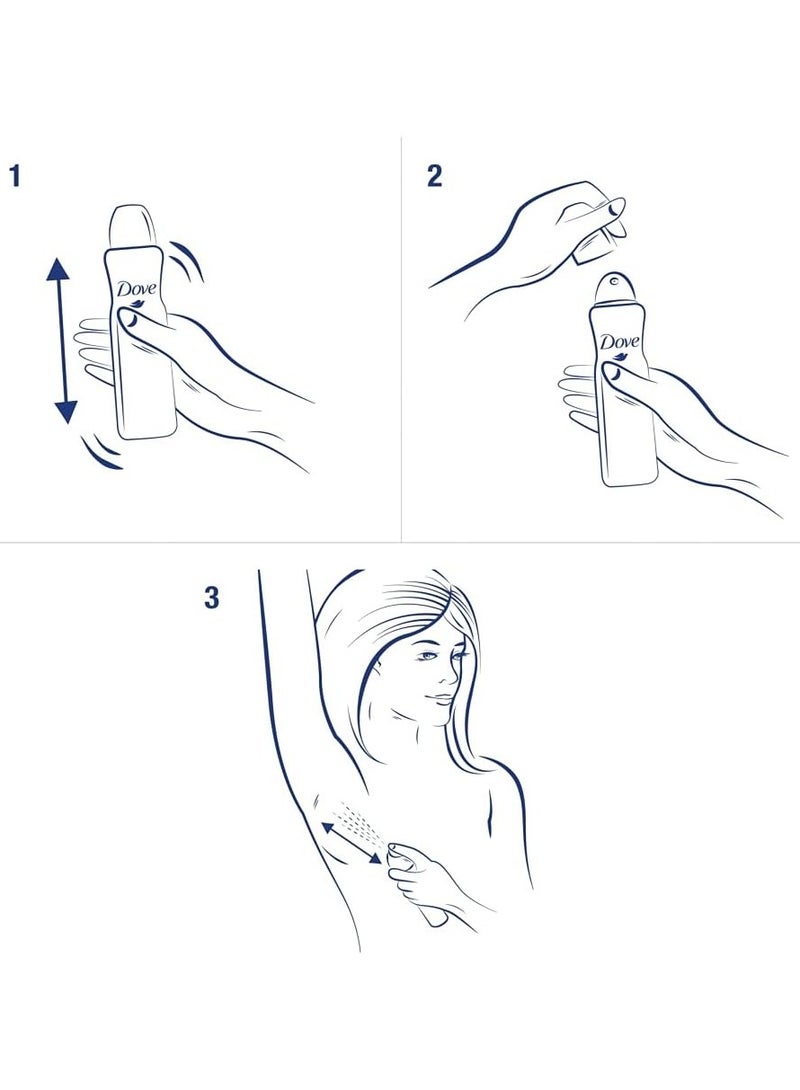 1

Dove

2

Dove

3