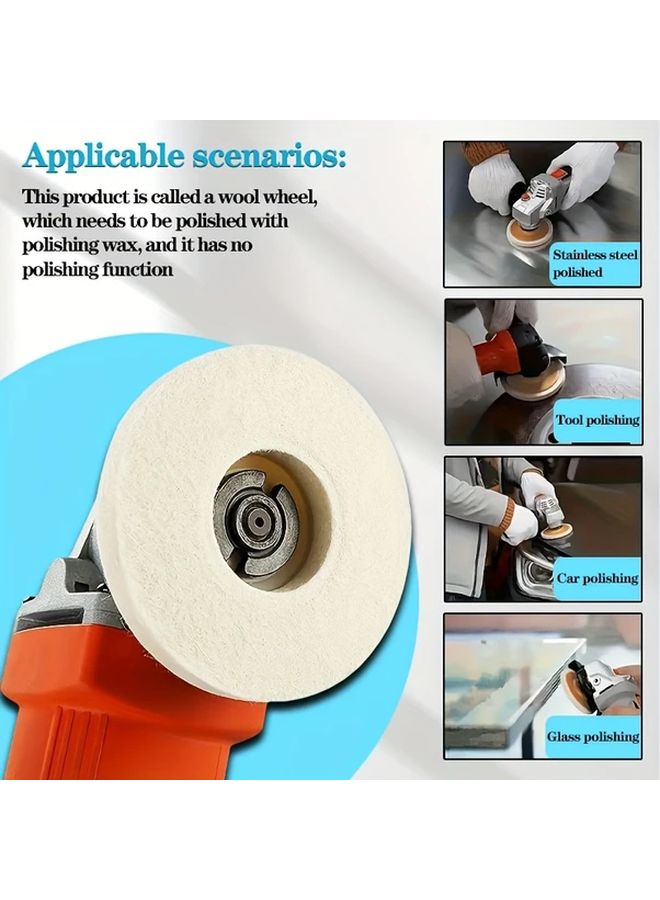 Applicable scenarios:

This product is called a wool wheel, which needs to be polished with polishing wax, and it has no polishing function

Stainless steel polished

Tool polishing

Car polishing

Glass polishing