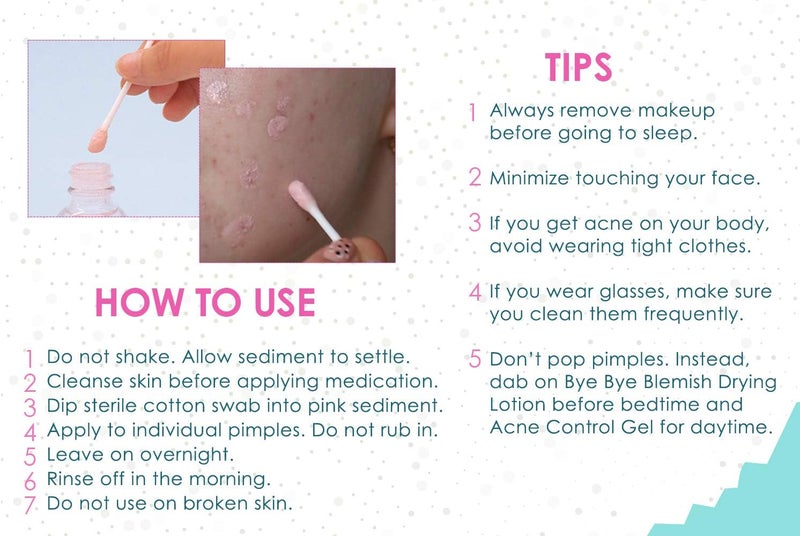 HOW TO USE

1 Do not shake. Allow sediment to settle.
2 Cleanse skin before applying medication.
3 Dip sterile cotton swab into pink sediment.
4 Apply to individual pimples. Do not rub in.
5 Leave on overnight.
6 Rinse off in the morning.
7 Do not use on broken skin.

TIPS

1 Always remove makeup before going to sleep.

2 Minimize touching your face.

3 If you get acne on your body, avoid wearing tight clothes.

4 If you wear glasses, make sure you clean them frequently.

5 Don't pop pimples. Instead, dab on Bye Bye Blemish Drying Lotion before bedtime and Acne Control Gel for daytime.