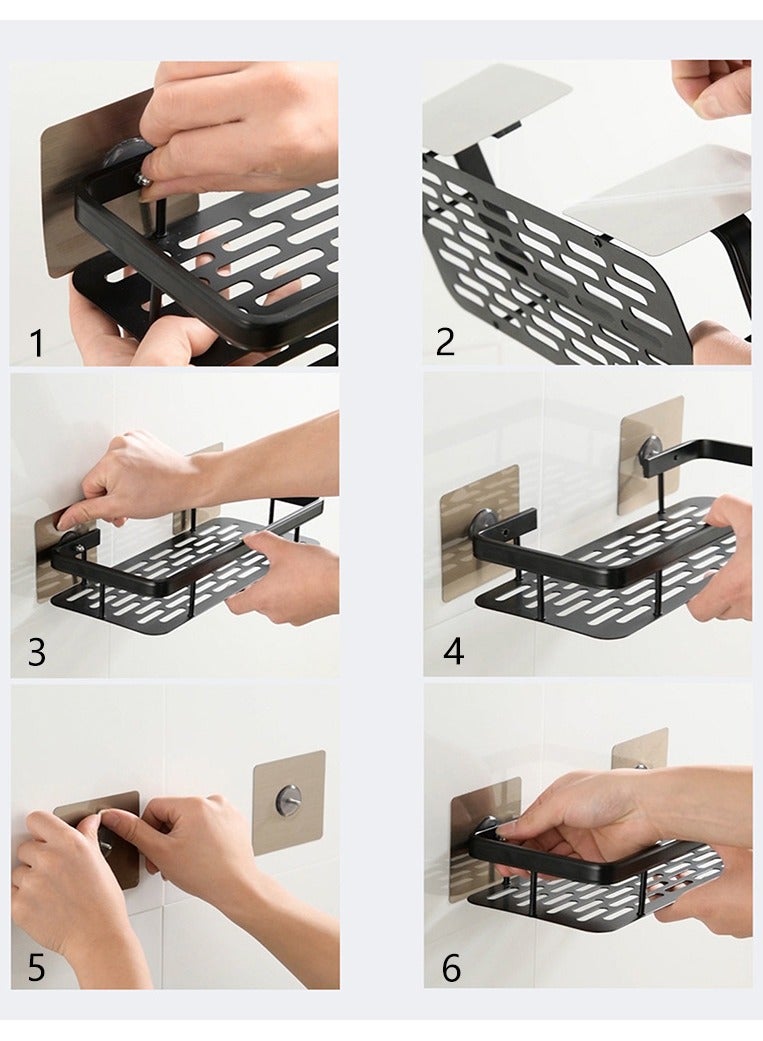 1
2
3
4
5
6