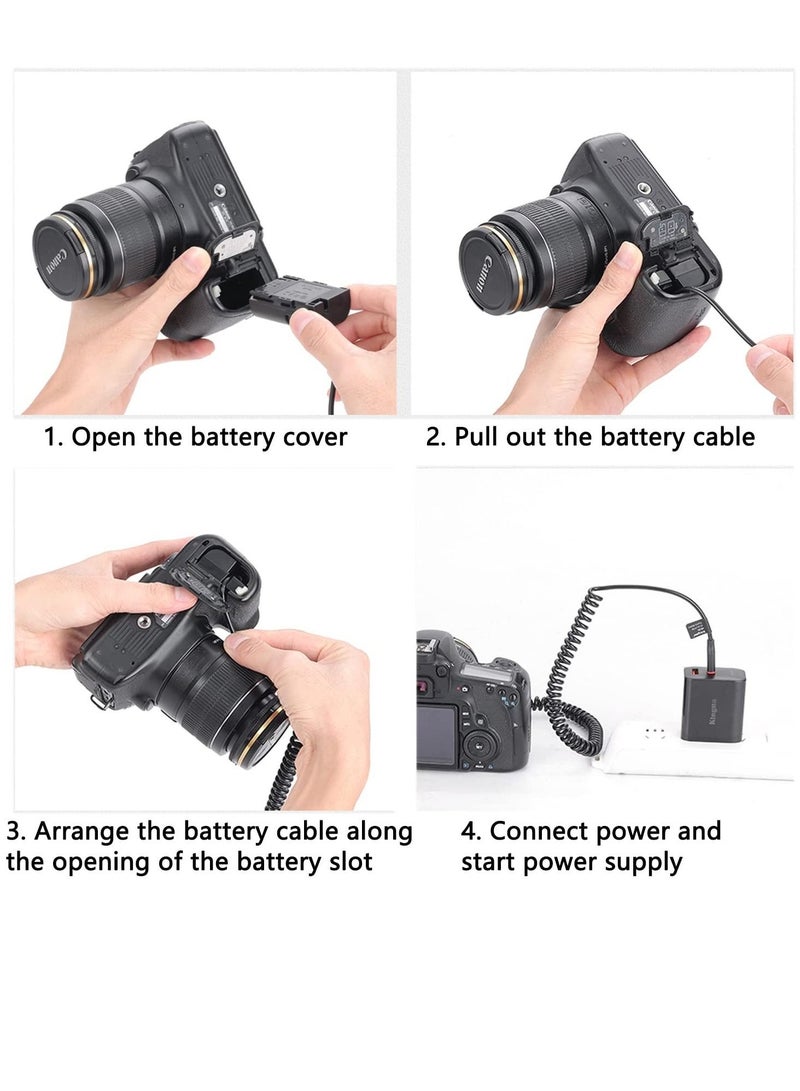 Canon

1. Open the battery cover

Canon

2. Pull out the battery cable

3. Arrange the battery cable along the opening of the battery slot

Kingma

4. Connect power and start power supply