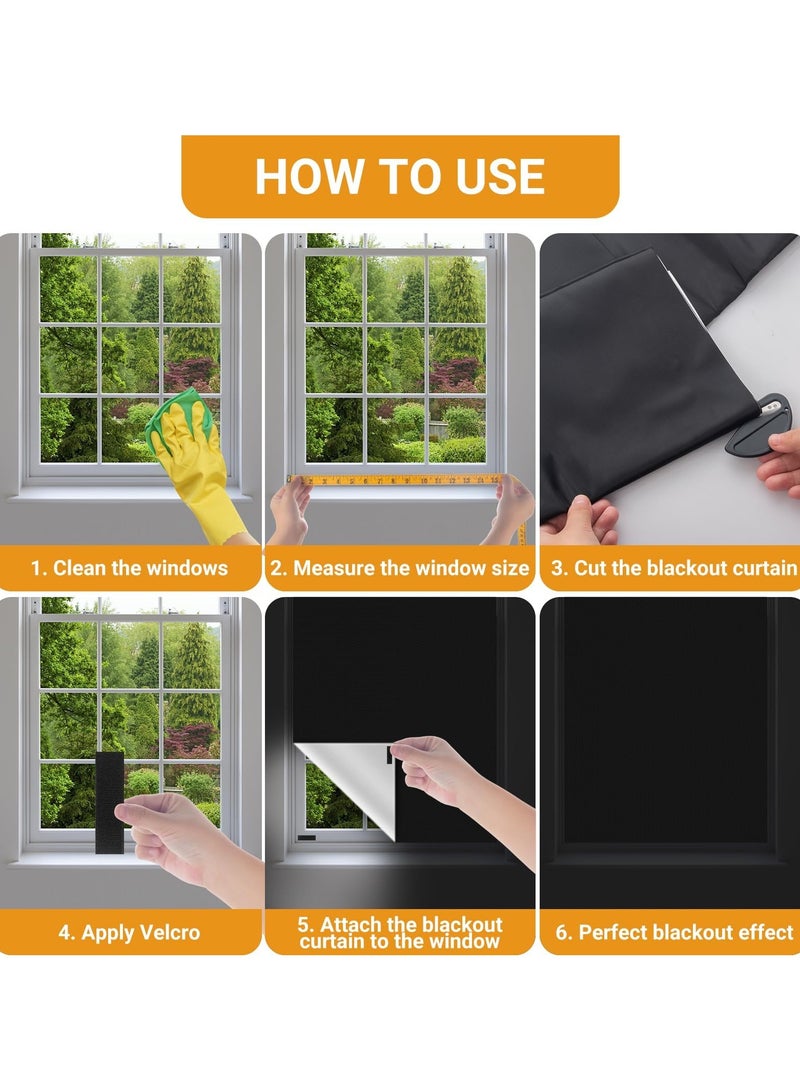 HOW TO USE

1. Clean the windows

2. Measure the window size

3. Cut the blackout curtain

4. Apply Velcro

5. Attach the blackout curtain to the window

6. Perfect blackout effect