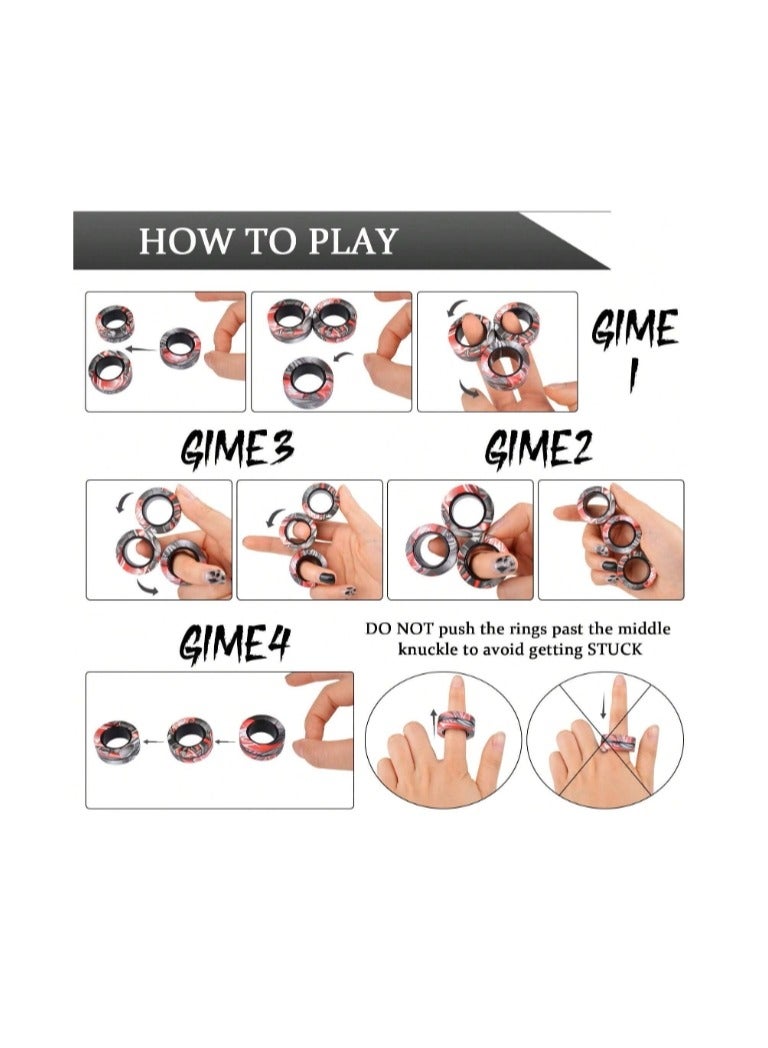 HOW TO PLAY

GIME 1

GIME3

GIME2

GIME4

DO NOT push the rings past the middle knuckle to avoid getting STUCK