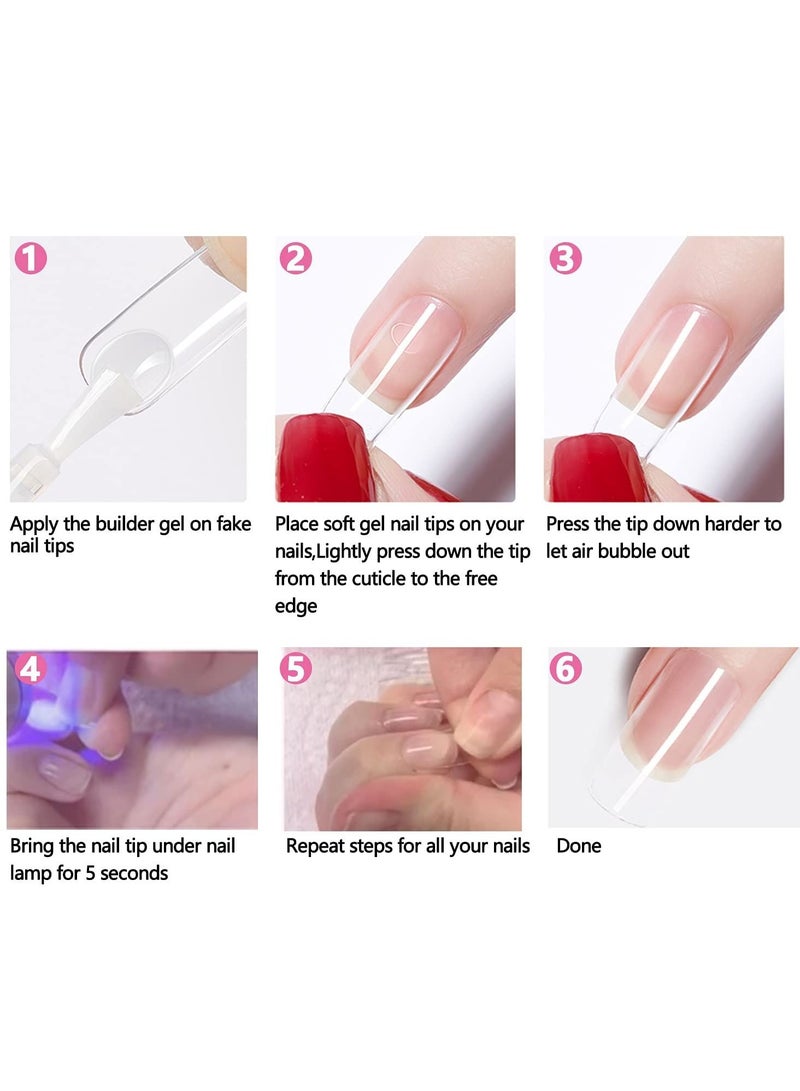 1
Apply the builder gel on fake nail tips

2
Place soft gel nail tips on your nails,Lightly press down the tip from the cuticle to the free edge

3
Press the tip down harder to let air bubble out

4
Bring the nail tip under nail lamp for 5 seconds

5
Repeat steps for all your nails

6
Done