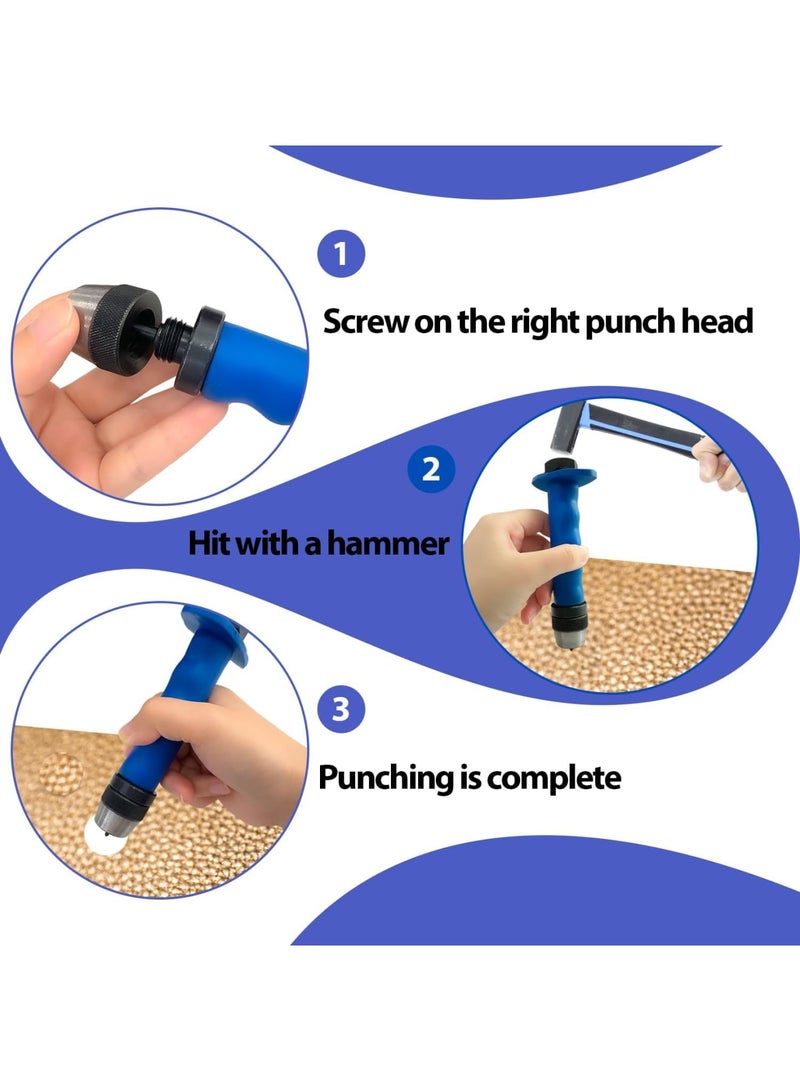 1
Screw on the right punch head

2
Hit with a hammer

3
Punching is complete