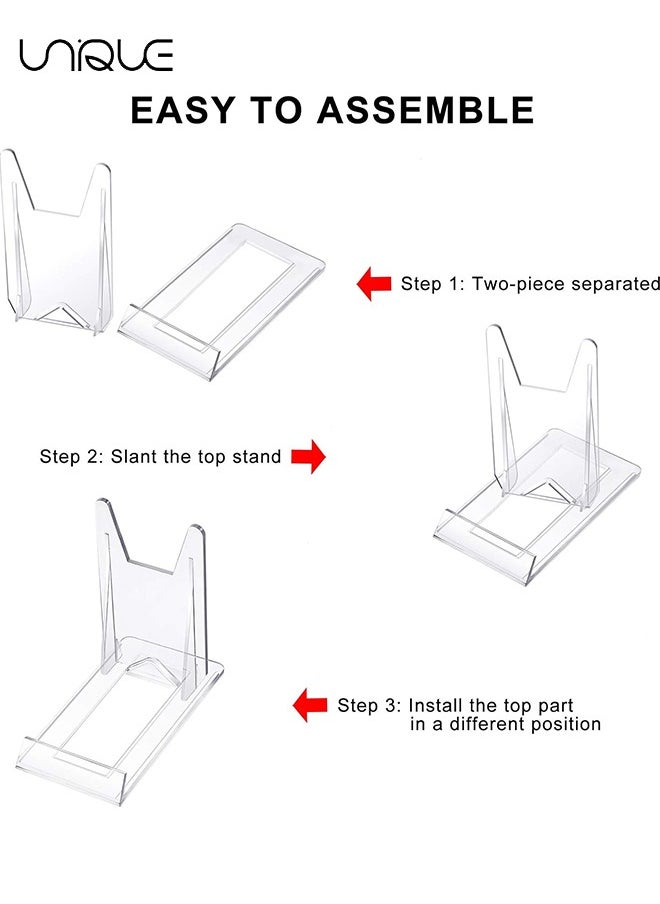 UNIQUE

EASY TO ASSEMBLE

Step 1: Two-piece separated

Step 2: Slant the top stand

Step 3: Install the top part in a different position