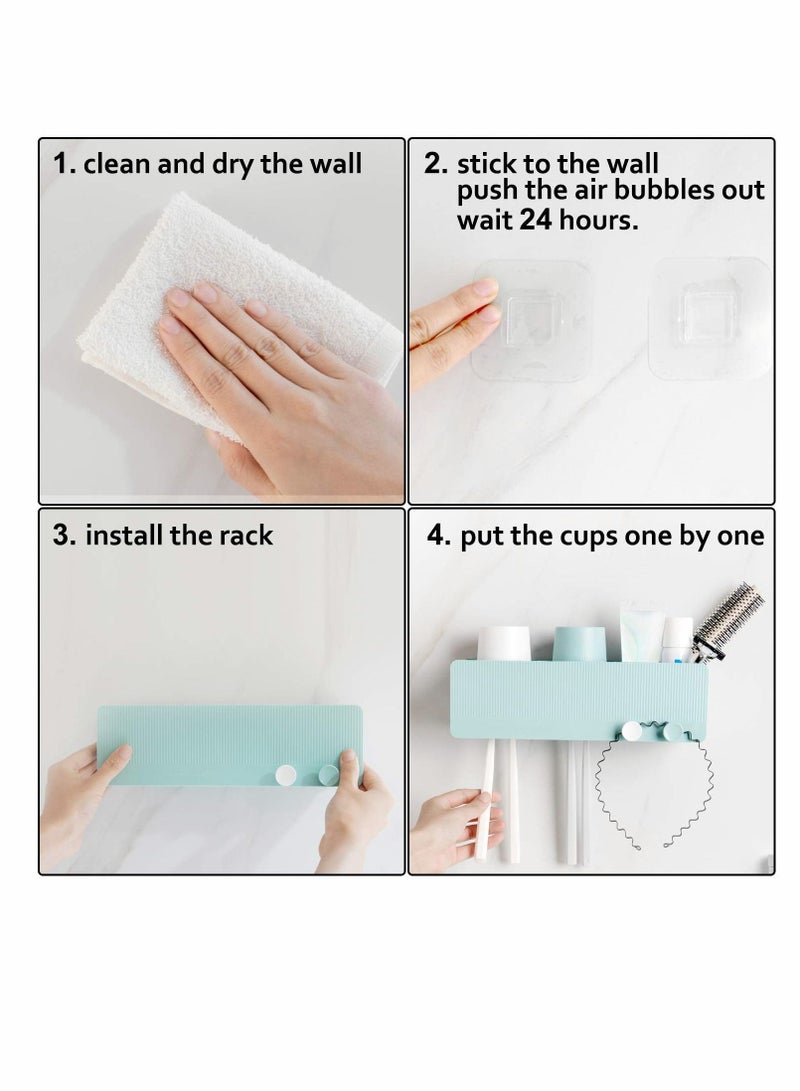 1. clean and dry the wall

2. stick to the wall
push the air bubbles out
wait 24 hours.

3. install the rack

4. put the cups one by one