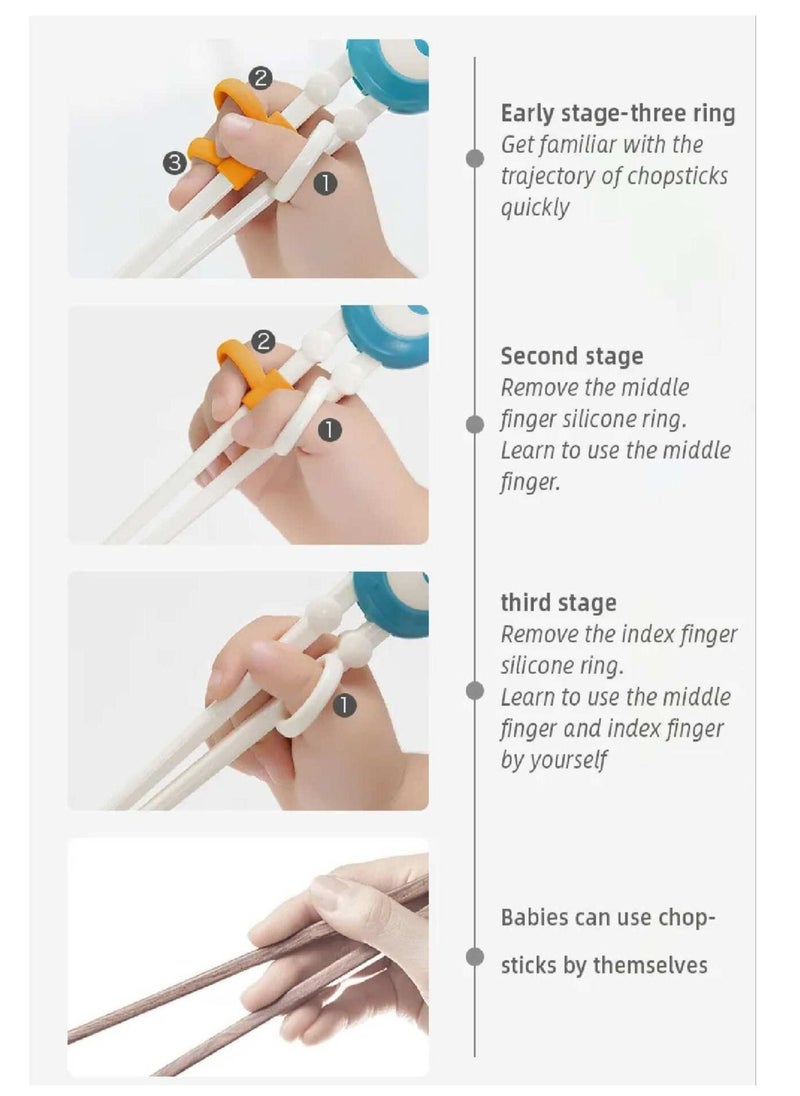 2
3
1

Early stage-three ring
Get familiar with the trajectory of chopsticks quickly

2
1

Second stage
Remove the middle finger silicone ring.
Learn to use the middle finger.

1

third stage
Remove the index finger silicone ring.
Learn to use the middle finger and index finger by yourself

Babies can use chopsticks by themselves