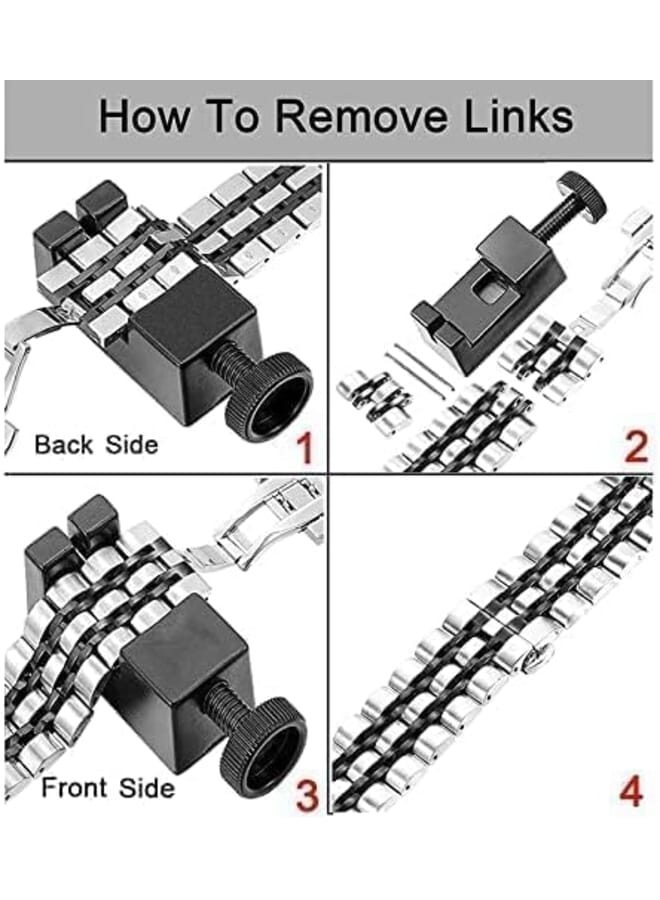 How To Remove Links

Back Side

1

2

Front Side

3

4